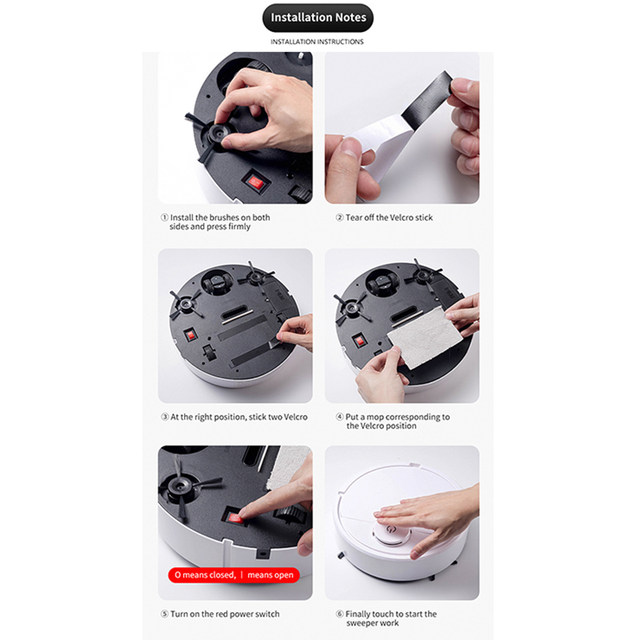 Installation Notes

INSTALLATION INSTRUCTIONS

① Install the brushes on both sides and press firmly

② Tear off the Velcro stick

③ At the right position, stick two Velcro

④ Put a mop corresponding to the Velcro position

O means closed, | means open

⑤ Turn on the red power switch

⑥ Finally touch to start the sweeper work