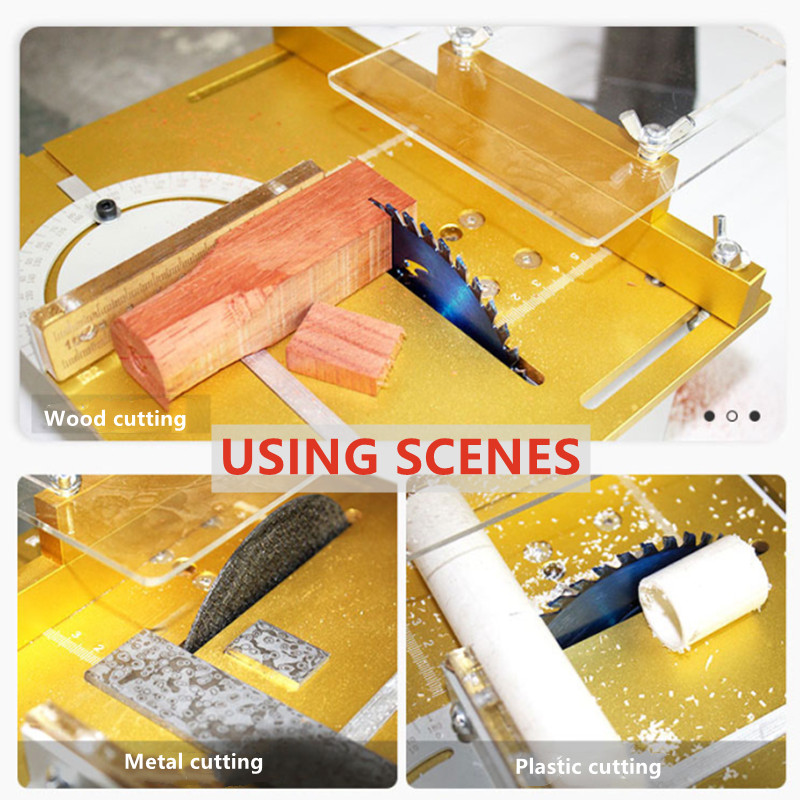 Wood cutting

USING SCENES

Metal cutting

Plastic cutting