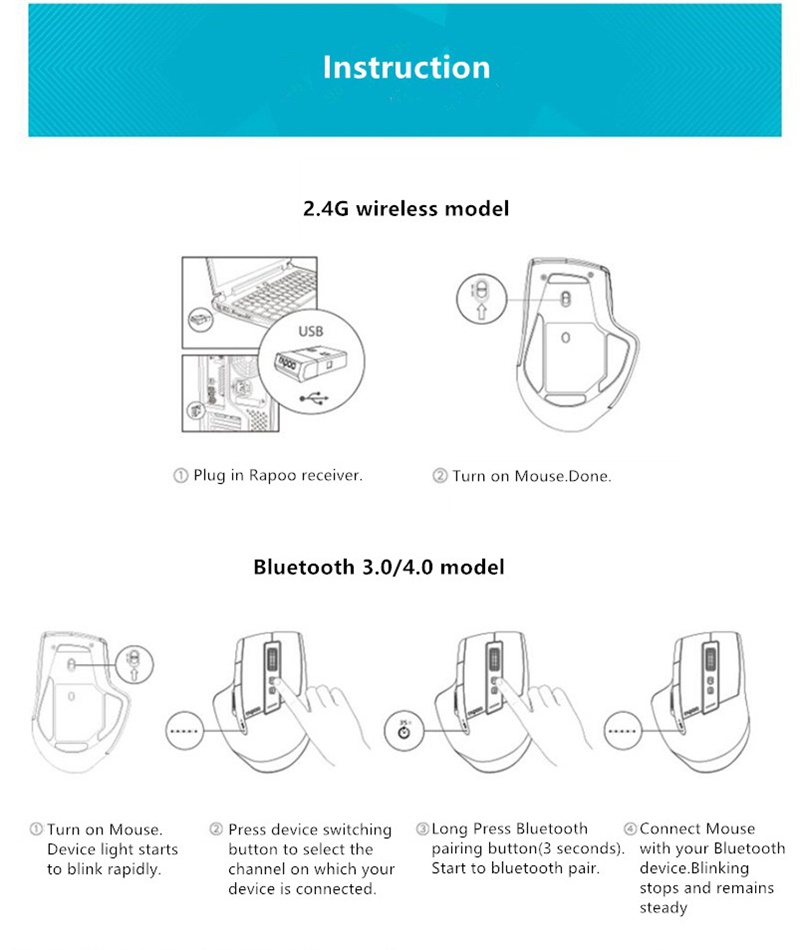 Instruction

2.4G wireless model

USB

① Plug in Rapoo receiver.

② Turn on Mouse.Done.

Bluetooth 3.0/4.0 model

3S+

① Turn on Mouse. Device light starts to blink rapidly.

② Press device switching button to select the channel on which your device is connected.

③ Long Press Bluetooth pairing button(3 seconds). Start to bluetooth pair.

④ Connect Mouse with your Bluetooth device.Blinking stops and remains steady