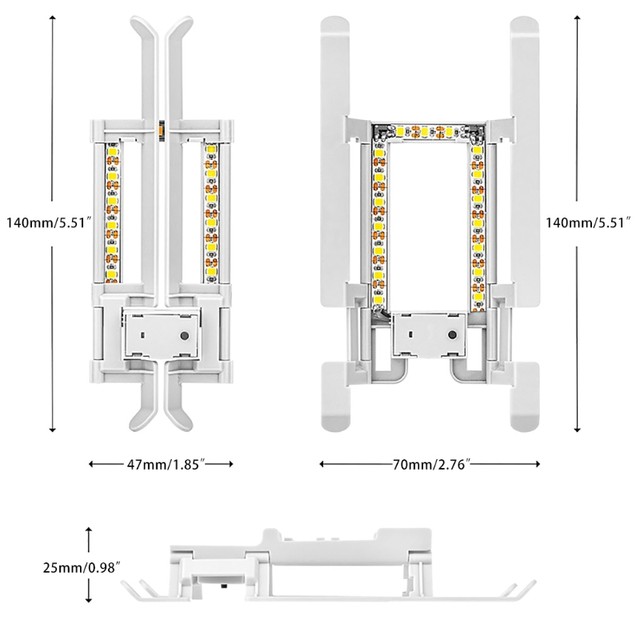 140mm/5.51″

140mm/5.51″

47mm/1.85″

70mm/2.76″

25mm/0.98″