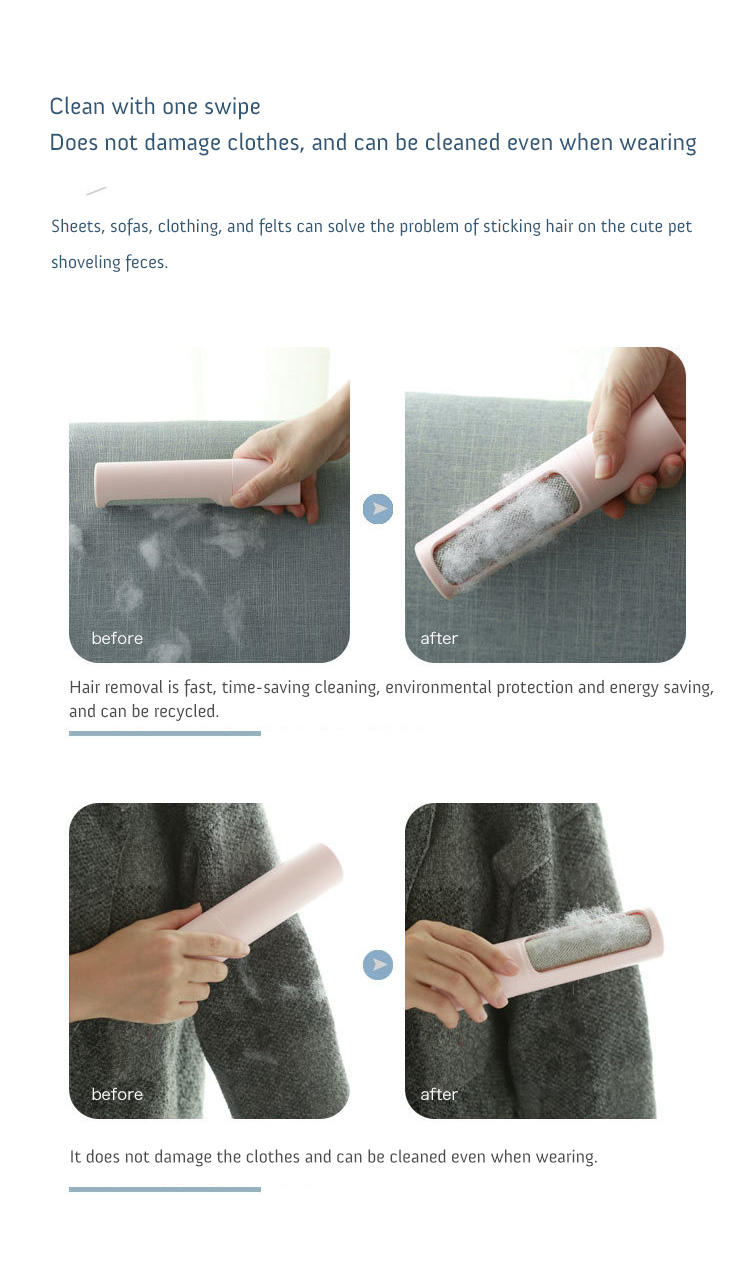 Clean with one swipe
Does not damage clothes, and can be cleaned even when wearing

Sheets, sofas, clothing, and felts can solve the problem of sticking hair on the cute pet shoveling feces.

before

after

Hair removal is fast, time-saving cleaning, environmental protection and energy saving, and can be recycled.

before

after

It does not damage the clothes and can be cleaned even when wearing.