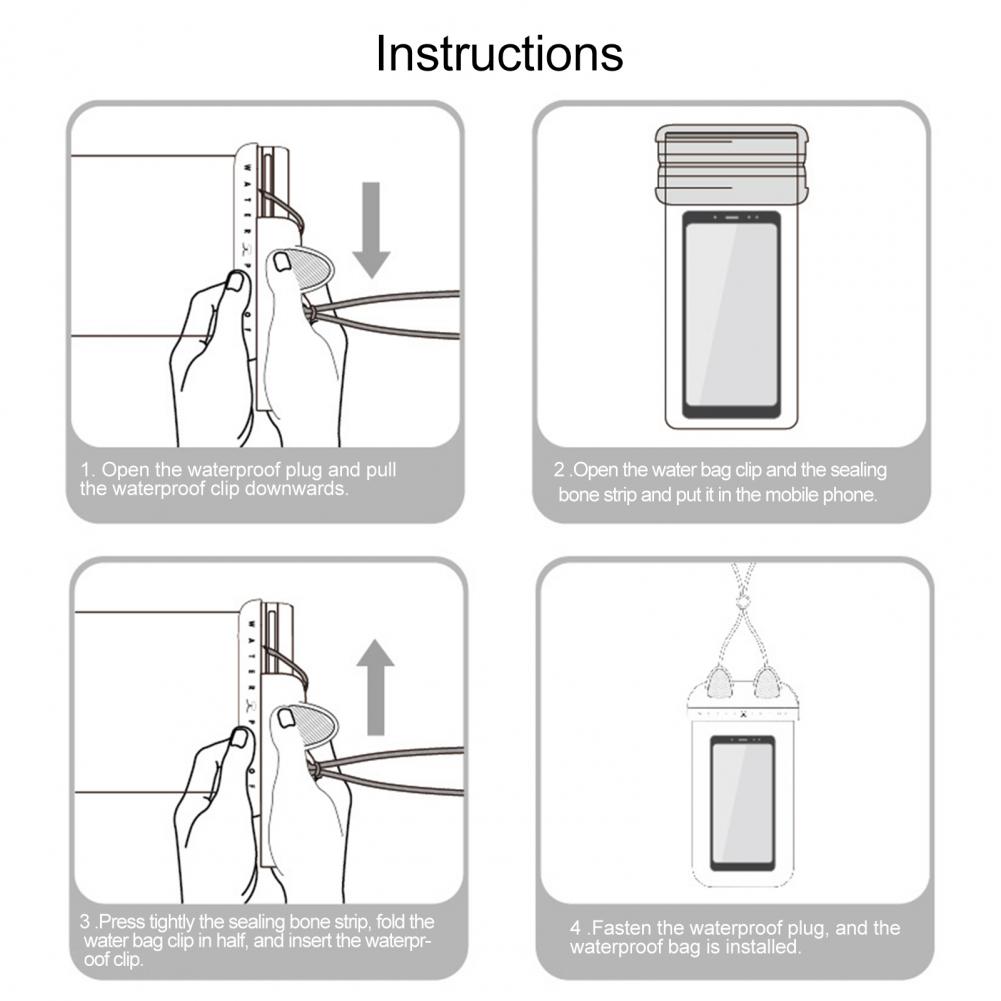 Instructions

WATERPROOF

1. Open the waterproof plug and pull the waterproof clip downwards.

2 .Open the water bag clip and the sealing bone strip and put it in the mobile phone.

WATERPROOF

3 .Press tightly the sealing bone strip, fold the water bag clip in half, and insert the waterproof clip.

4 .Fasten the waterproof plug, and the waterproof bag is installed.