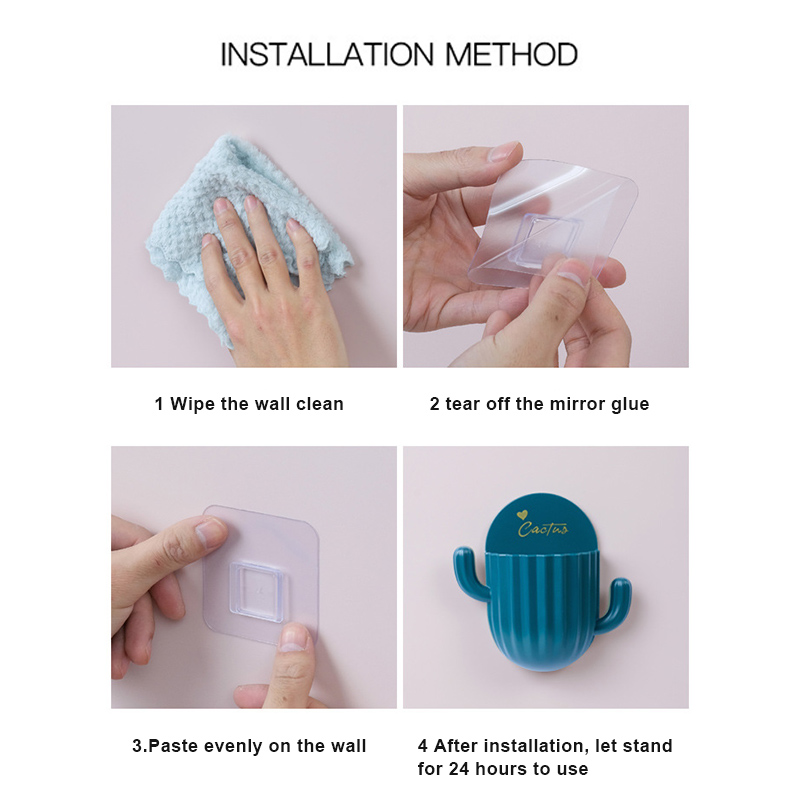 INSTALLATION METHOD

1 Wipe the wall clean

2 tear off the mirror glue

Cactus

3.Paste evenly on the wall

4 After installation, let stand for 24 hours to use