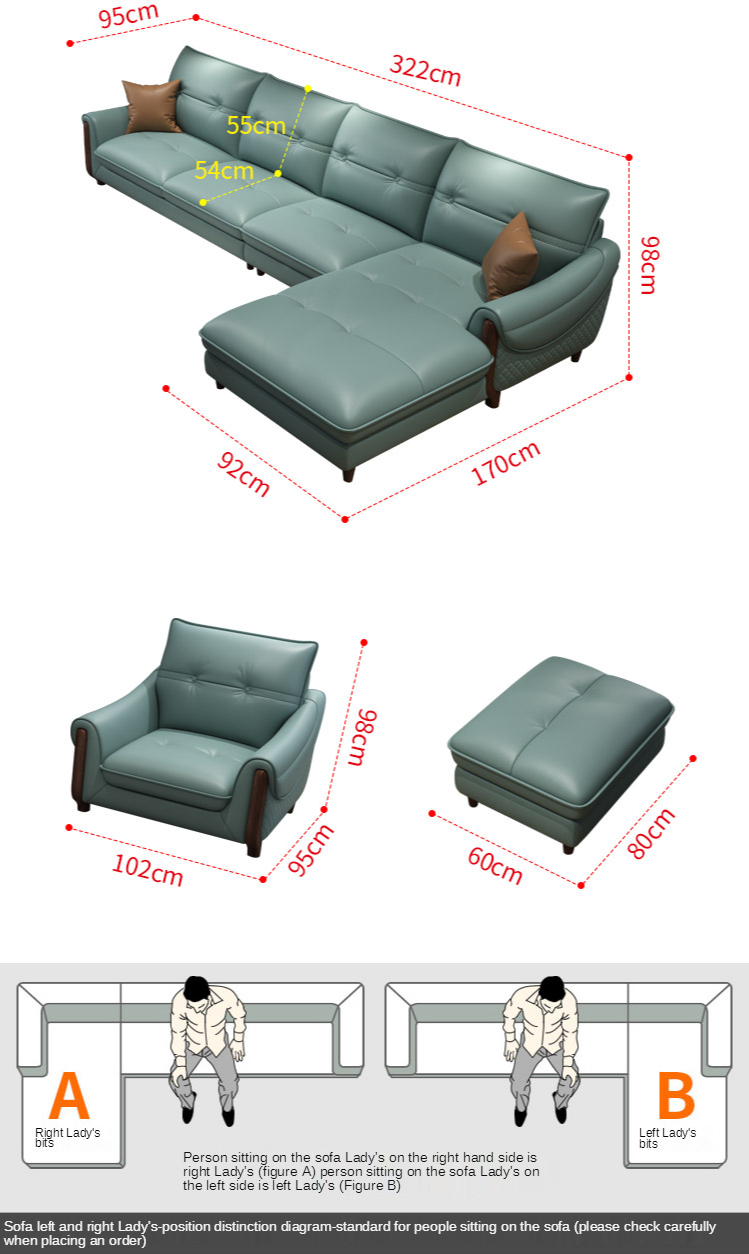 95cm
322cm
55cm
54cm
98cm
92cm
170cm

98cm
102cm
95cm
60cm
80cm

A
Right Lady's bits

B
Left Lady's bits

Person sitting on the sofa Lady's on the right hand side is right Lady's (figure A) person sitting on the sofa Lady's on the left side is left Lady's (Figure B)

Sofa left and right Lady's-position distinction diagram-standard for people sitting on the sofa (please check carefully when placing an order)