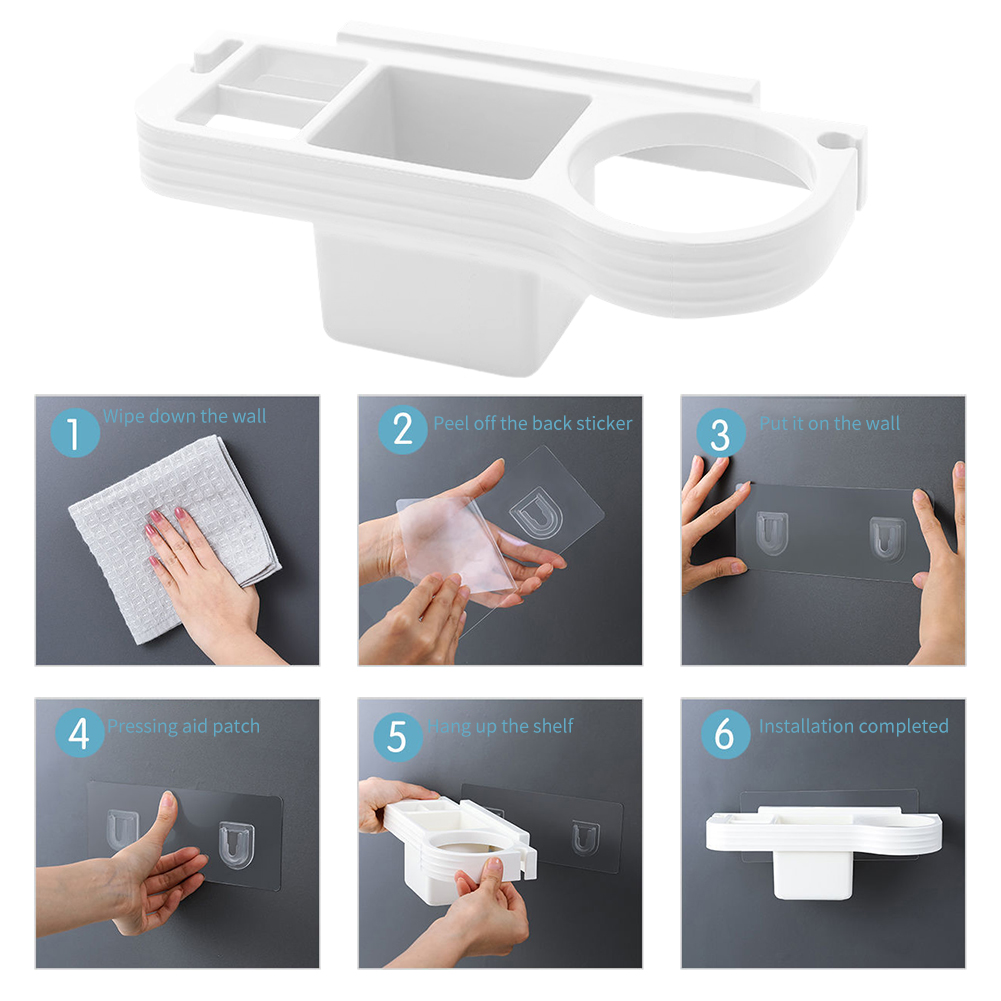 1 Wipe down the wall

2 Peel off the back sticker

3 Put it on the wall

4 Pressing aid patch

5 Hang up the shelf

6 Installation completed