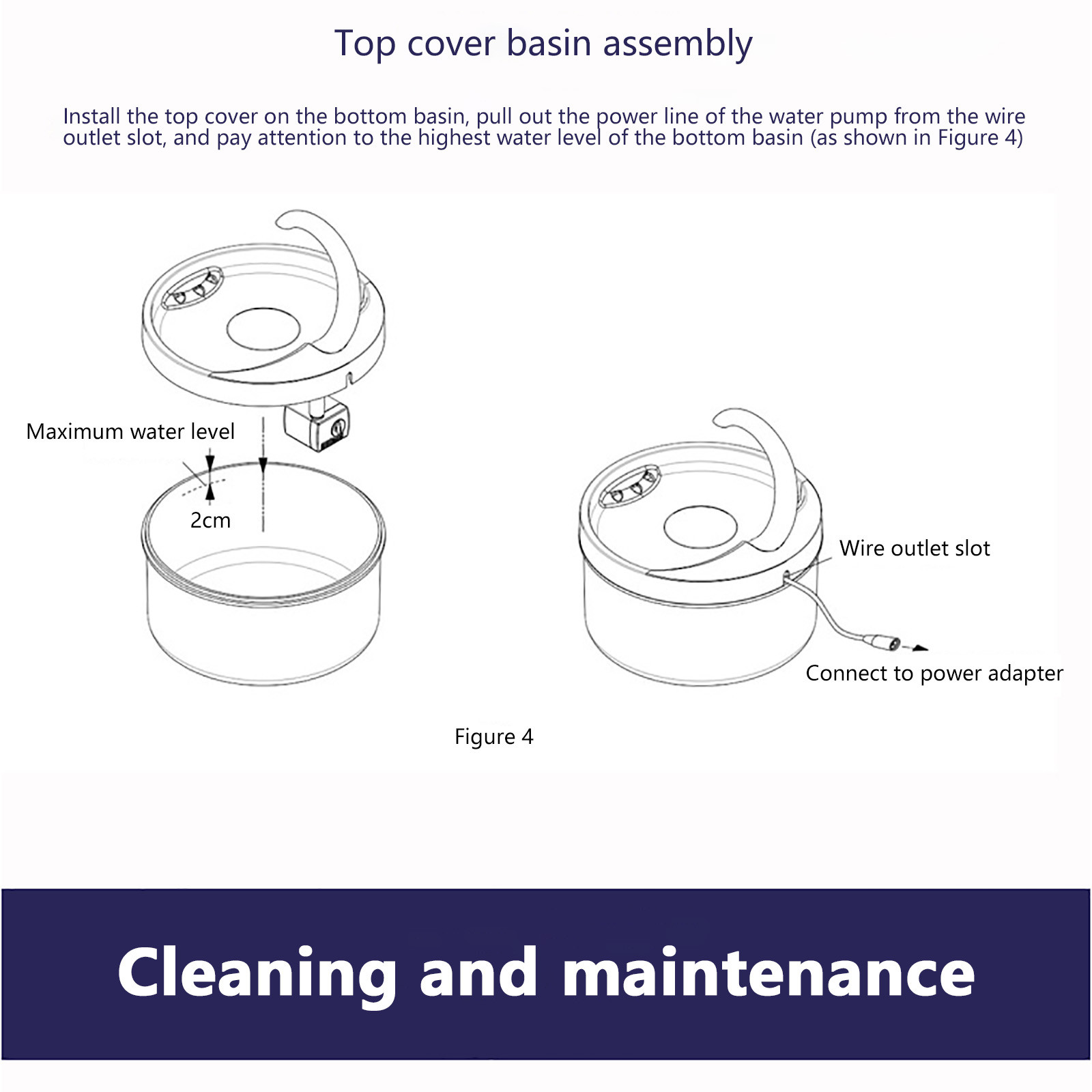 Top cover basin assembly

Install the top cover on the bottom basin, pull out the power line of the water pump from the wire outlet slot, and pay attention to the highest water level of the bottom basin (as shown in Figure 4)

Maximum water level

2cm

Wire outlet slot

Connect to power adapter

Figure 4

Cleaning and maintenance