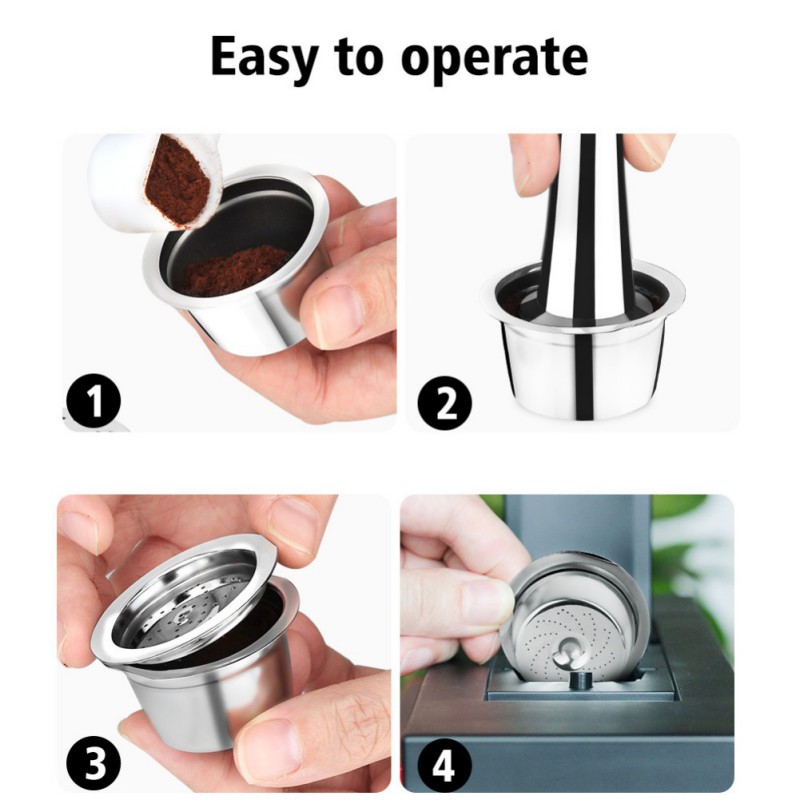 Easy to operate

1

2

3

4