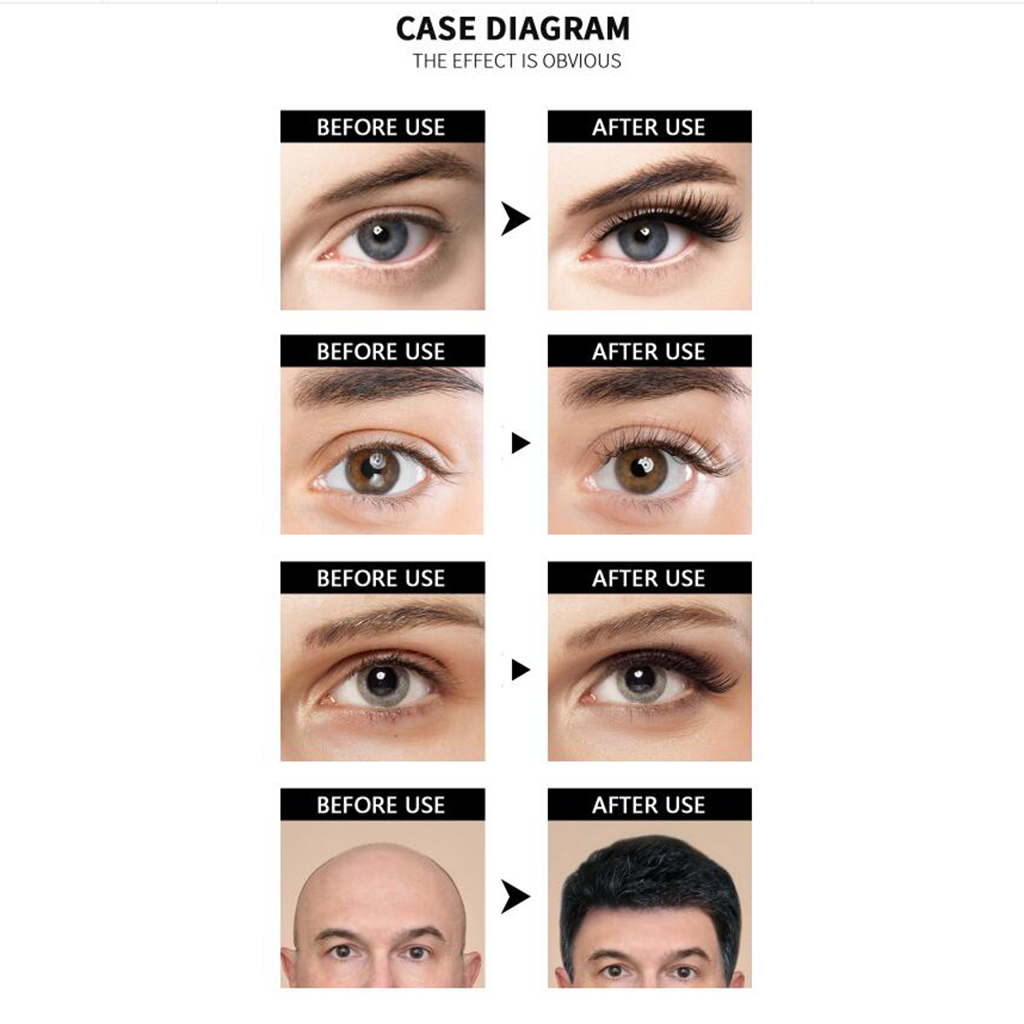 CASE DIAGRAM
THE EFFECT IS OBVIOUS

BEFORE USE
AFTER USE

BEFORE USE
AFTER USE

BEFORE USE
AFTER USE

BEFORE USE
AFTER USE