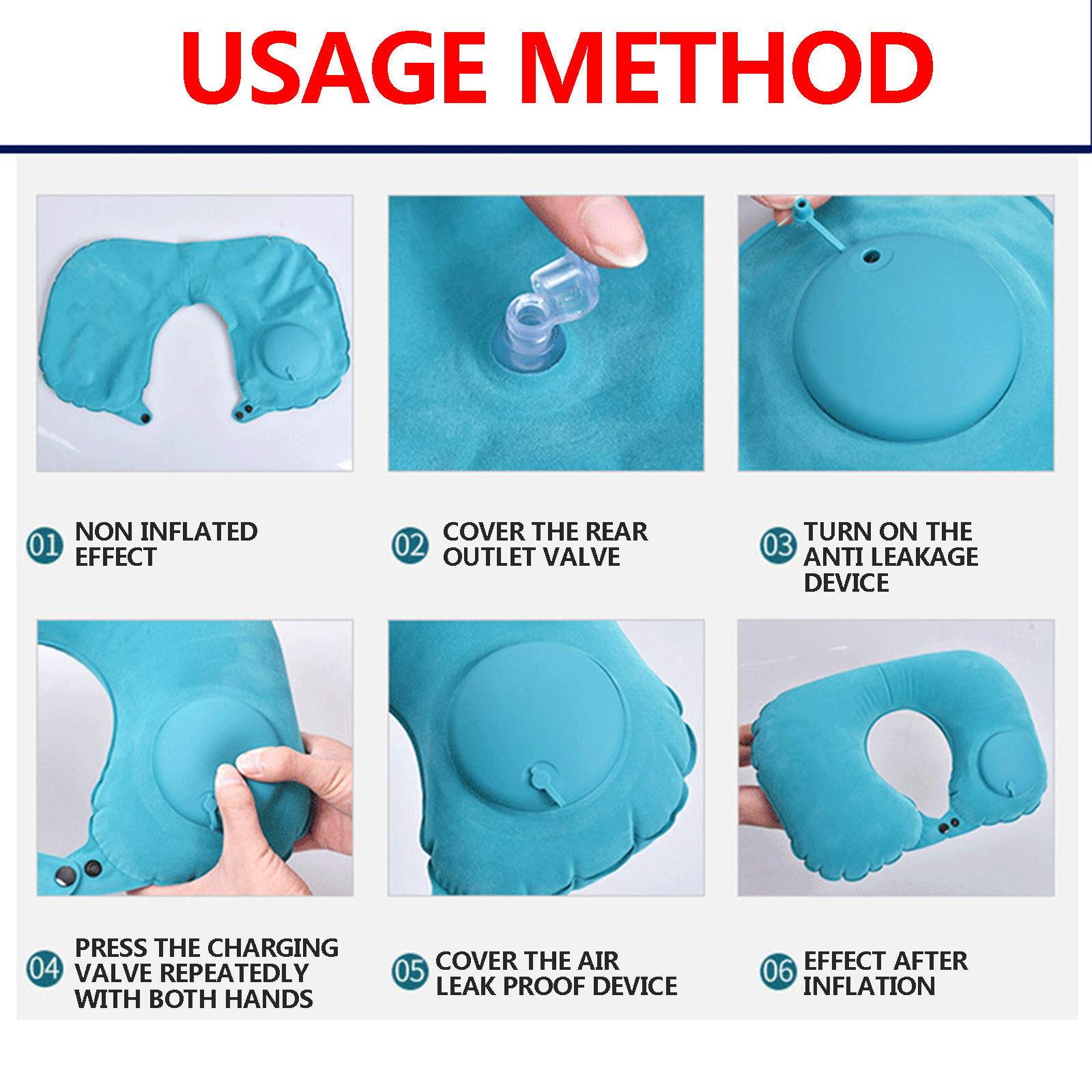 USAGE METHOD

01 NON INFLATED EFFECT

02 COVER THE REAR OUTLET VALVE

03 TURN ON THE ANTI LEAKAGE DEVICE

04 PRESS THE CHARGING VALVE REPEATEDLY WITH BOTH HANDS

05 COVER THE AIR LEAK PROOF DEVICE

06 EFFECT AFTER INFLATION