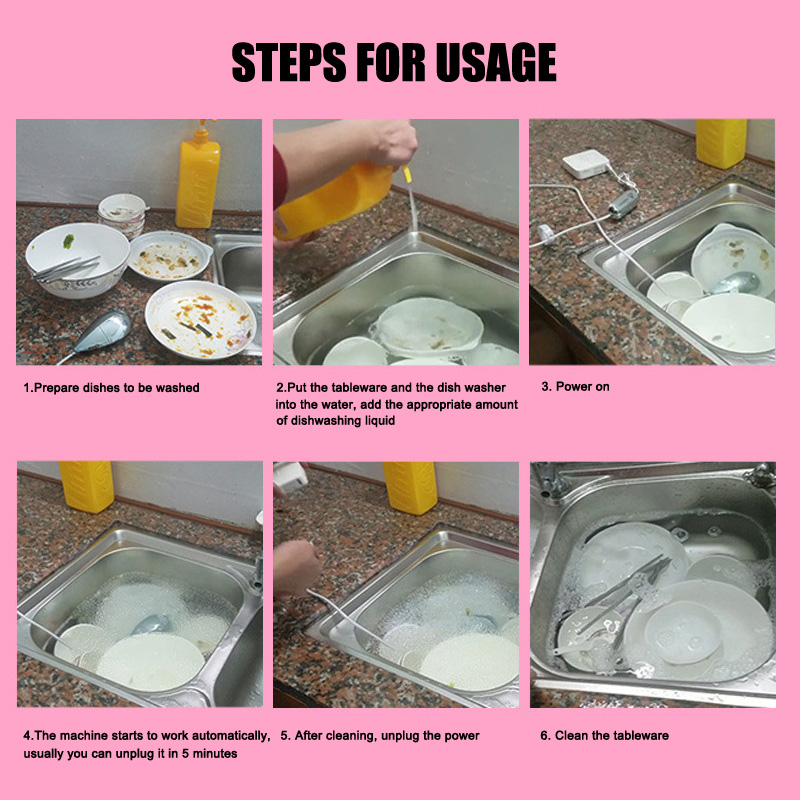 STEPS FOR USAGE

1.Prepare dishes to be washed

2.Put the tableware and the dish washer into the water, add the appropriate amount of dishwashing liquid

3. Power on

4.The machine starts to work automatically, usually you can unplug it in 5 minutes

5. After cleaning, unplug the power

6. Clean the tableware