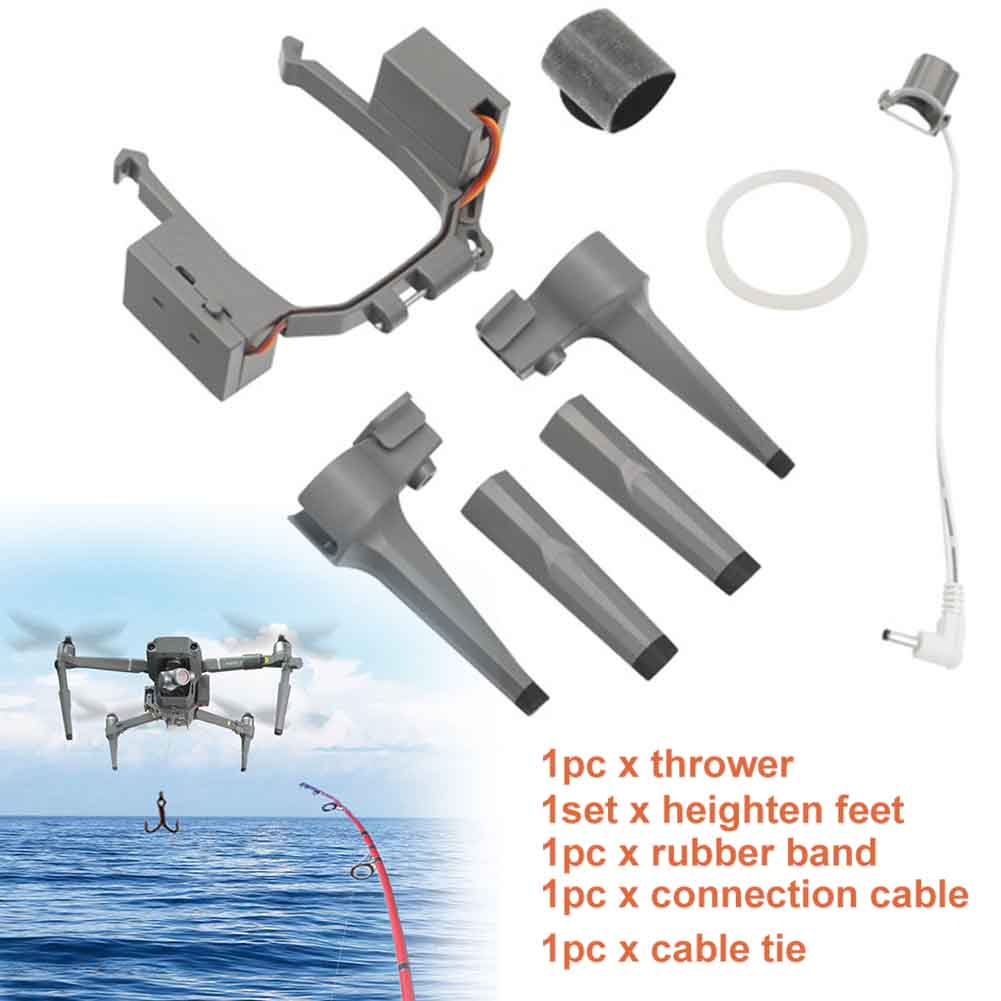 1pc x thrower
1set x heighten feet
1pc x rubber band
1pc x connection cable
1pc x cable tie