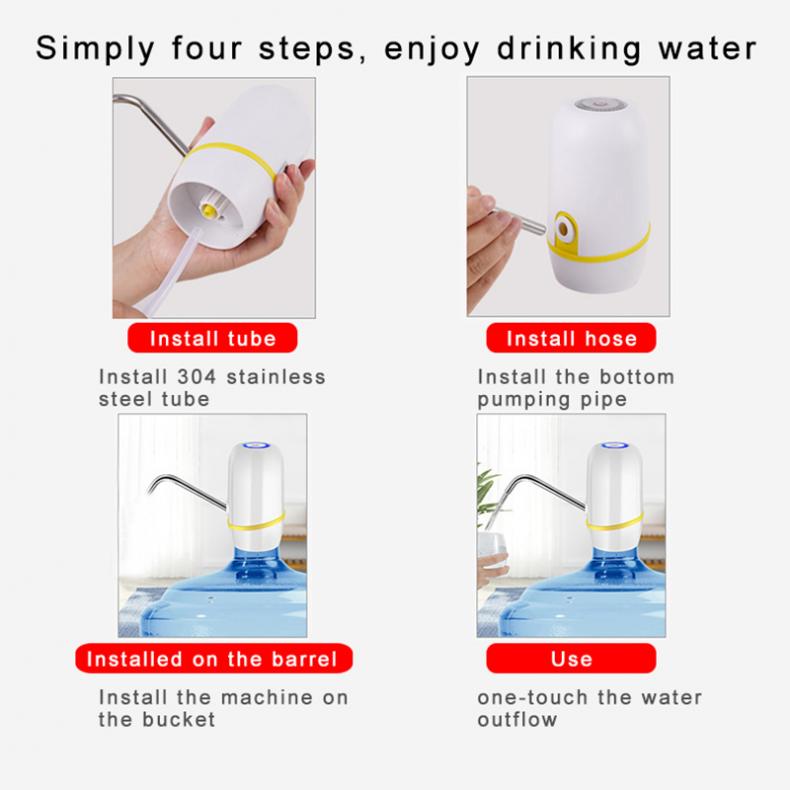 Simply four steps, enjoy drinking water

Install tube

Install 304 stainless steel tube

Install hose

Install the bottom pumping pipe

Installed on the barrel

Install the machine on the bucket

Use

one-touch the water outflow