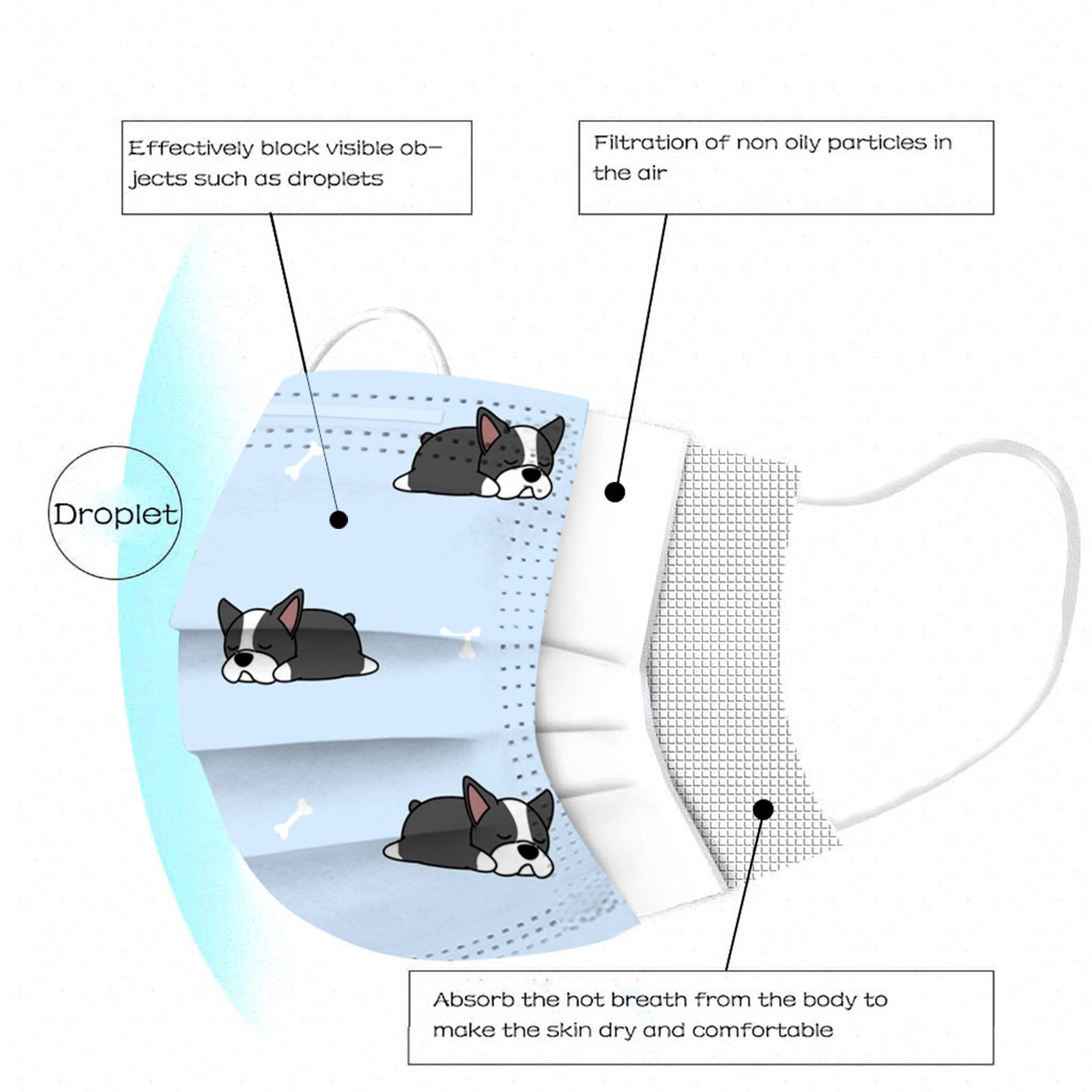 Effectively block visible objects such as droplets

Filtration of non oily particles in the air

Droplet

Absorb the hot breath from the body to make the skin dry and comfortable