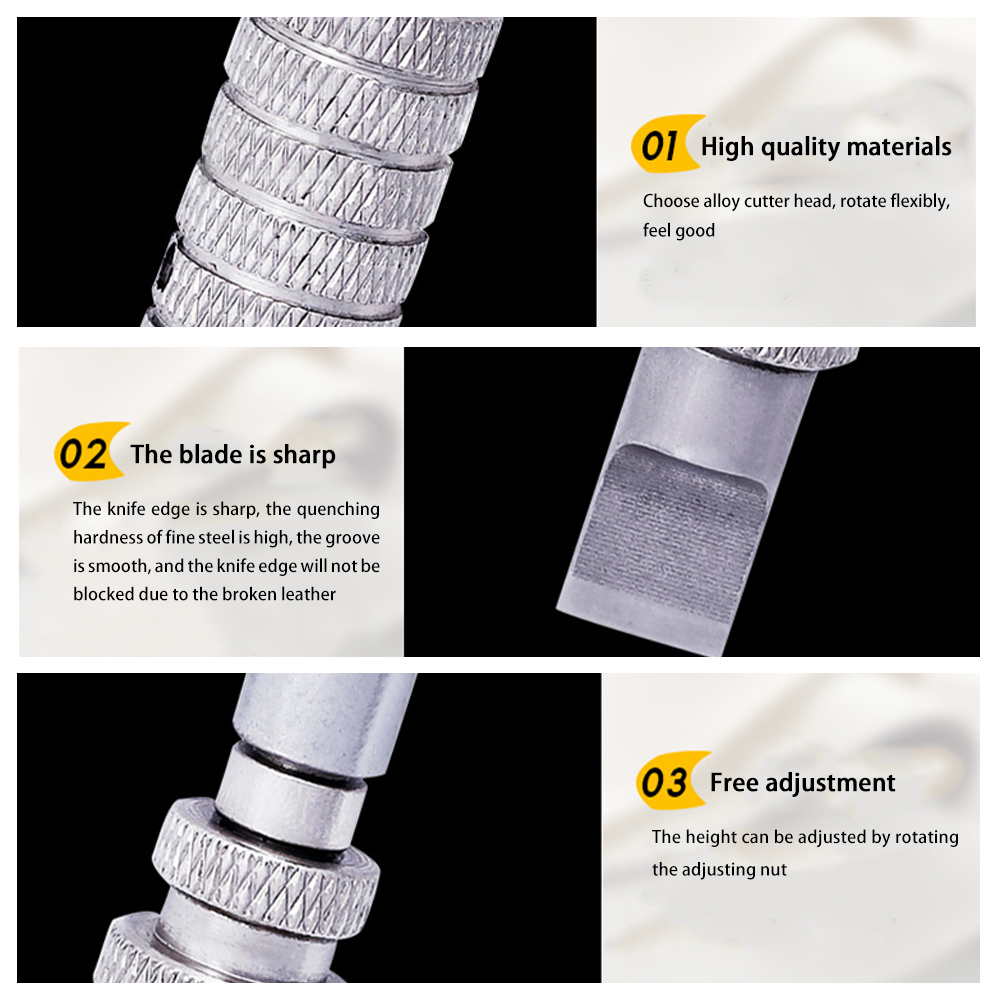 01 High quality materials

Choose alloy cutter head, rotate flexibly, feel good

02 The blade is sharp

The knife edge is sharp, the quenching hardness of fine steel is high, the groove is smooth, and the knife edge will not be blocked due to the broken leather

03 Free adjustment

The height can be adjusted by rotating the adjusting nut