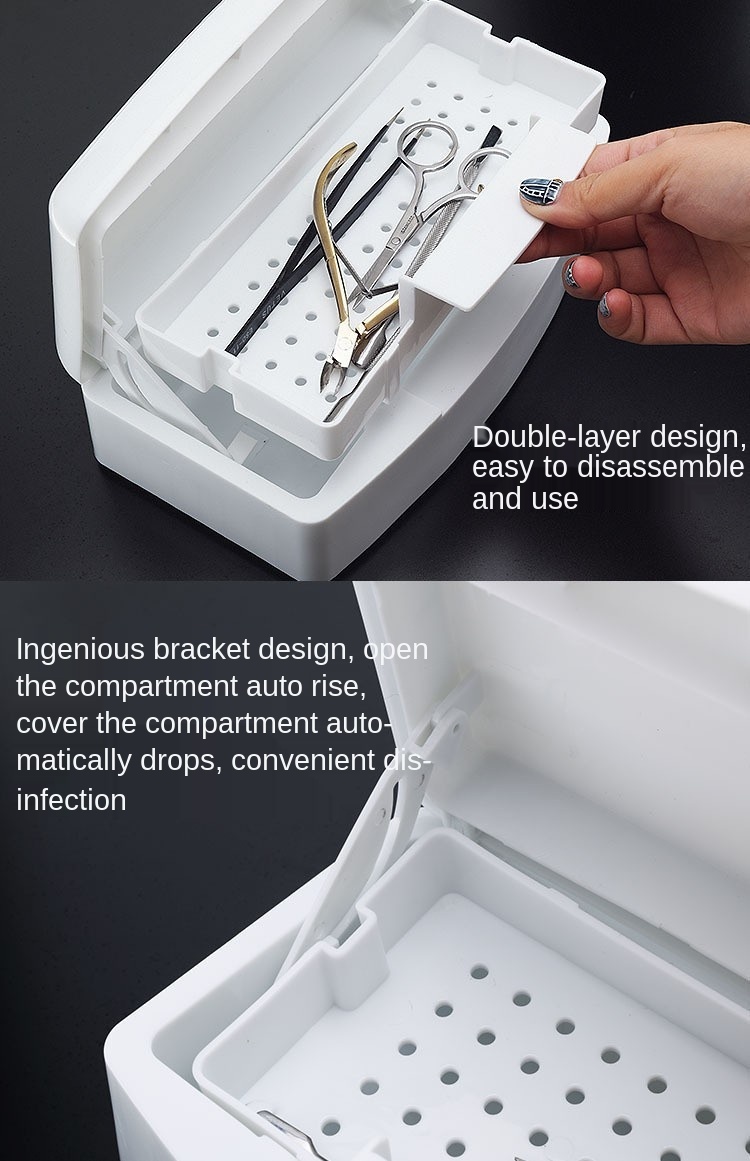 Double-layer design, easy to disassemble and use

Ingenious bracket design, open the compartment auto rise, cover the compartment automatically drops, convenient disinfection