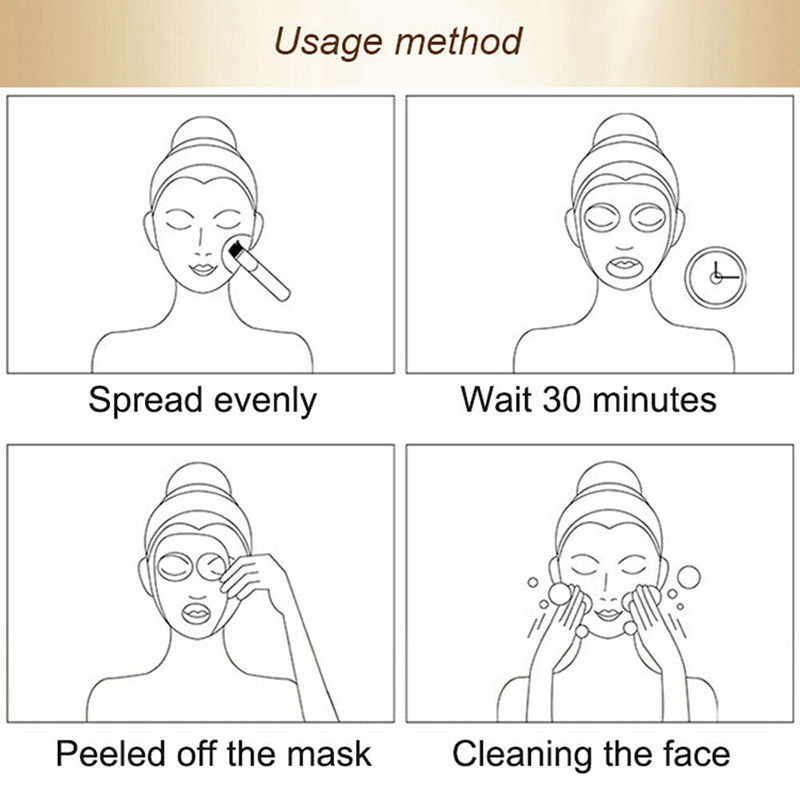 Usage method

Spread evenly

Wait 30 minutes

Peeled off the mask

Cleaning the face