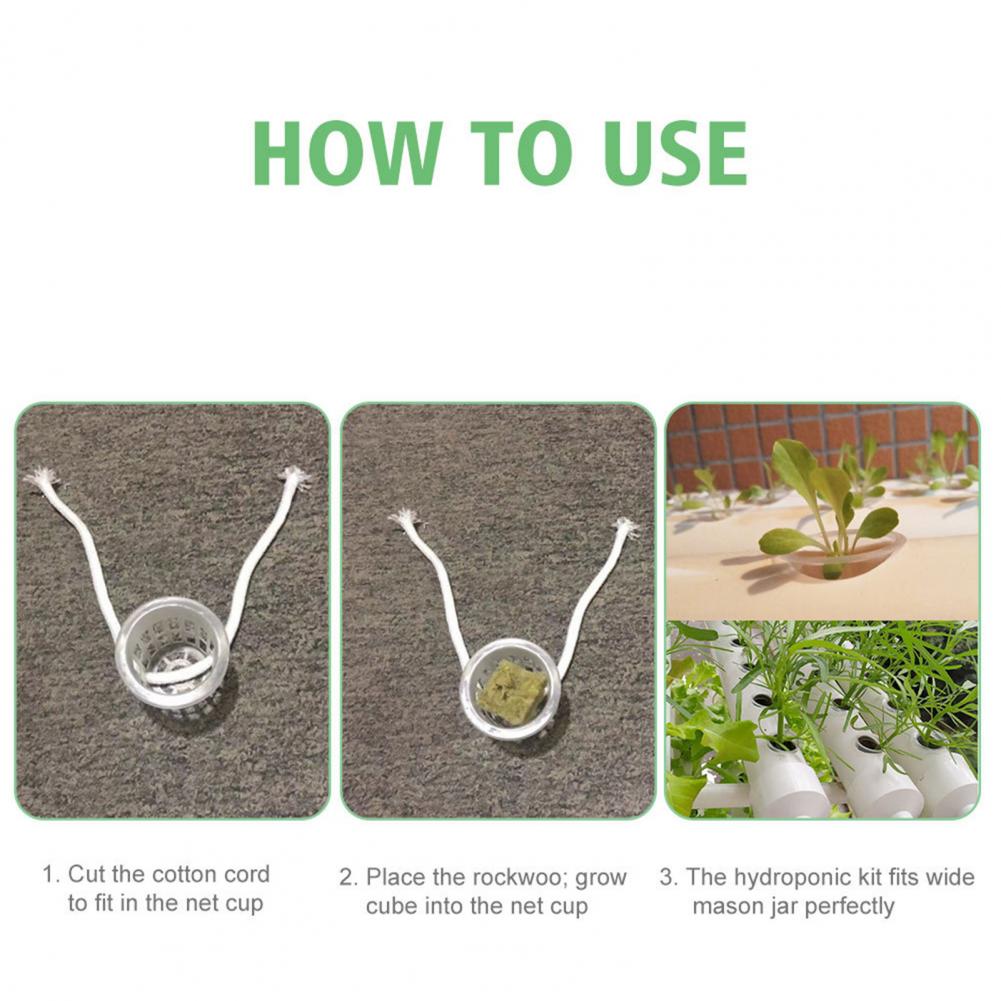 HOW TO USE

1. Cut the cotton cord to fit in the net cup

2. Place the rockwoo; grow cube into the net cup

3. The hydroponic kit fits wide mason jar perfectly