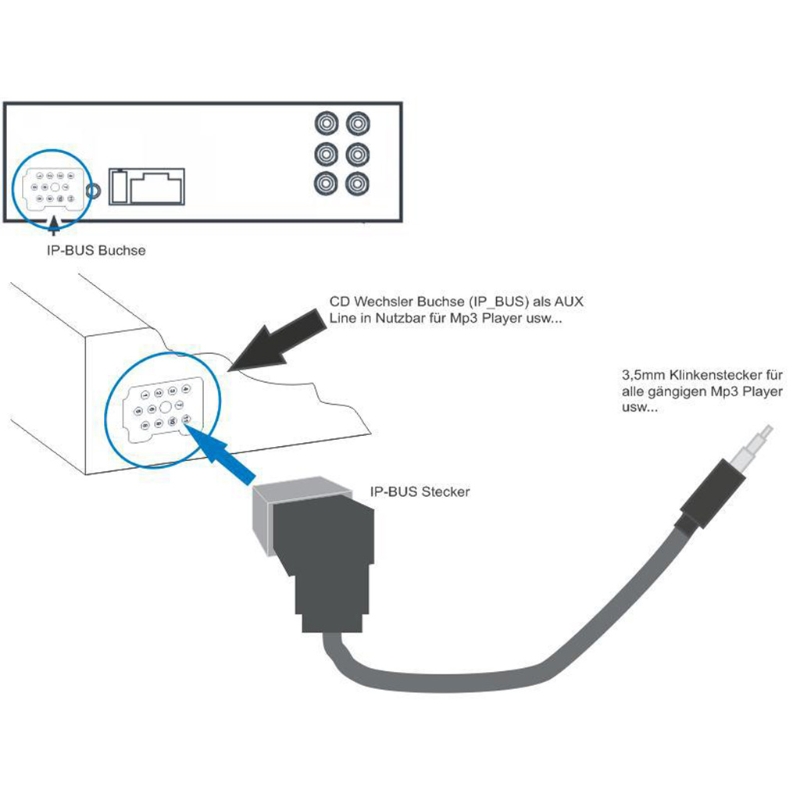 IP-BUS Buchse

CD Wechsler Buchse (IP_BUS) als AUX Line in Nutzbar für Mp3 Player usw...

3,5mm Klinkenstecker für alle gängigen Mp3 Player usw...

IP-BUS Stecker