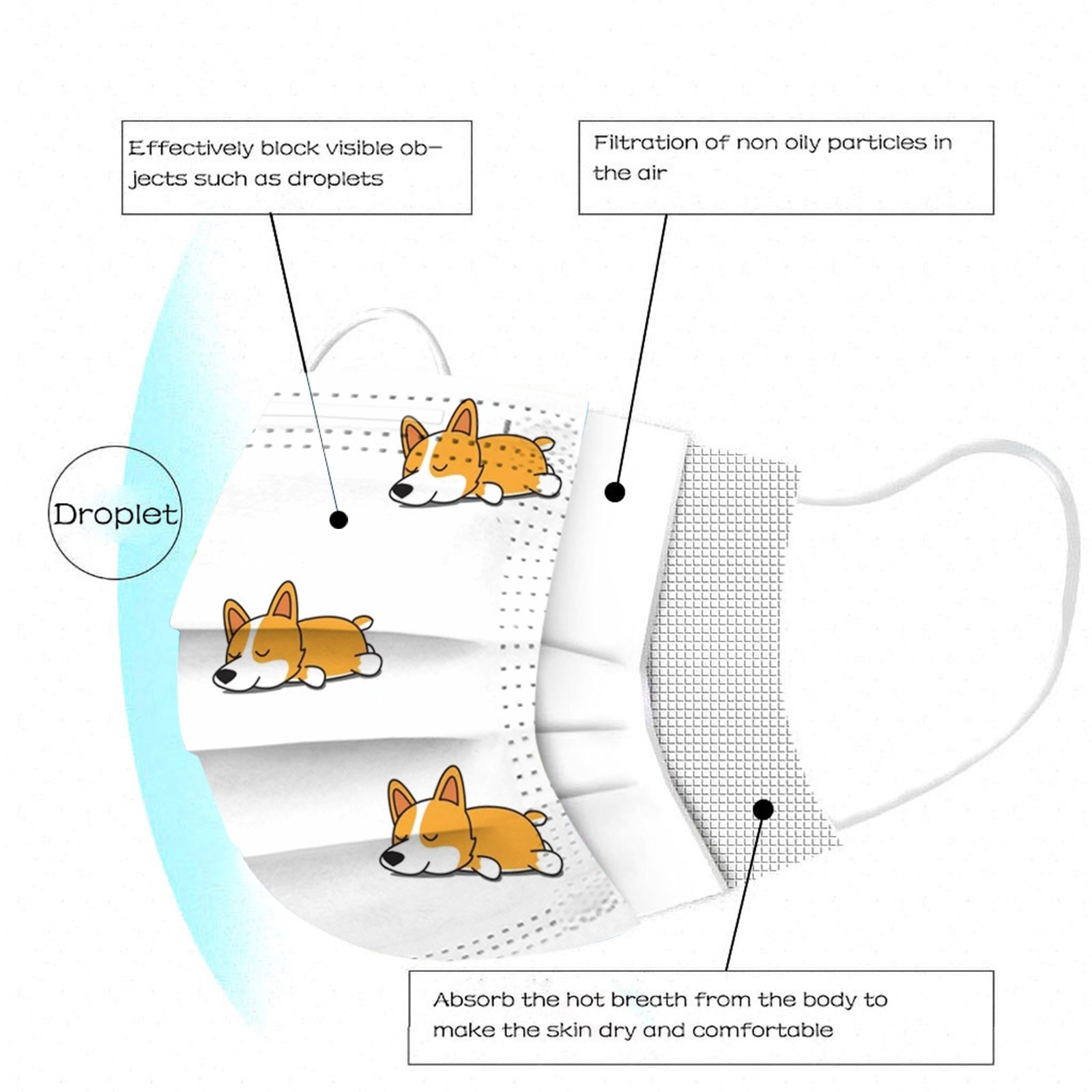 Effectively block visible objects such as droplets

Filtration of non oily particles in the air

Droplet

Absorb the hot breath from the body to make the skin dry and comfortable