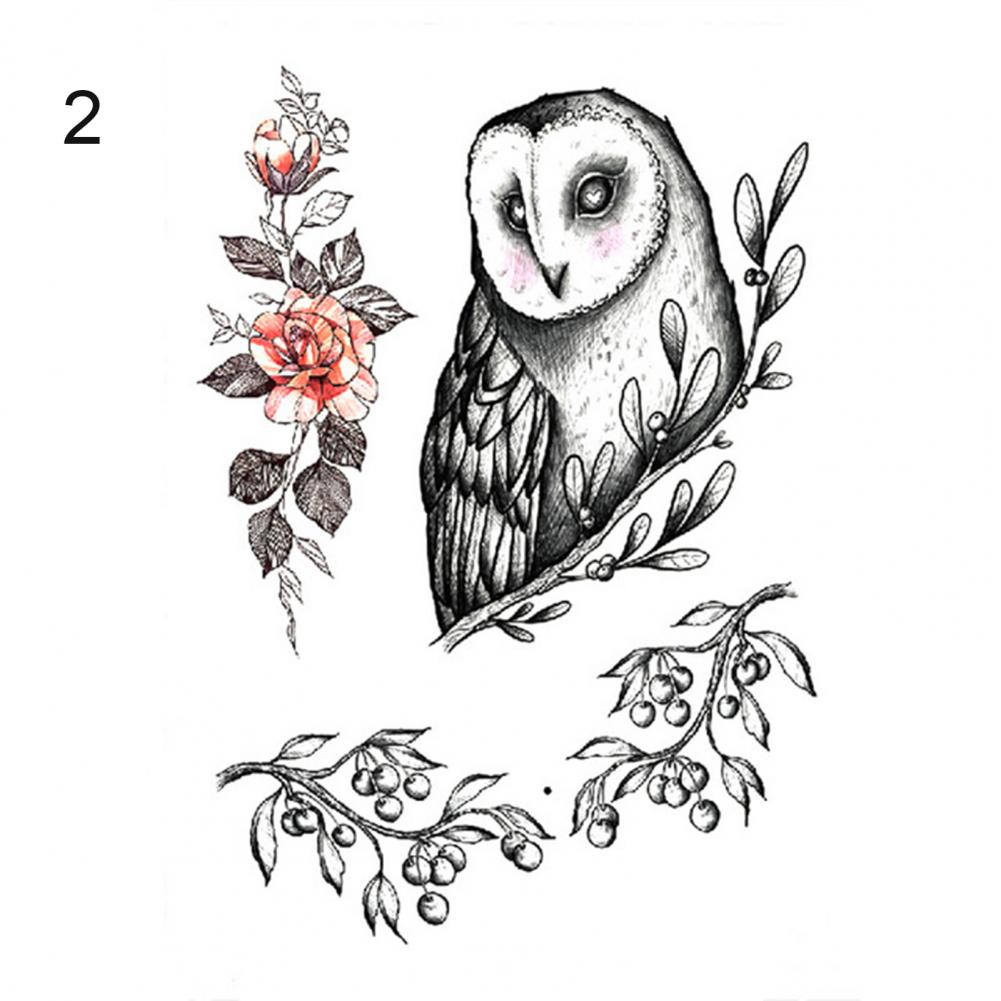 2