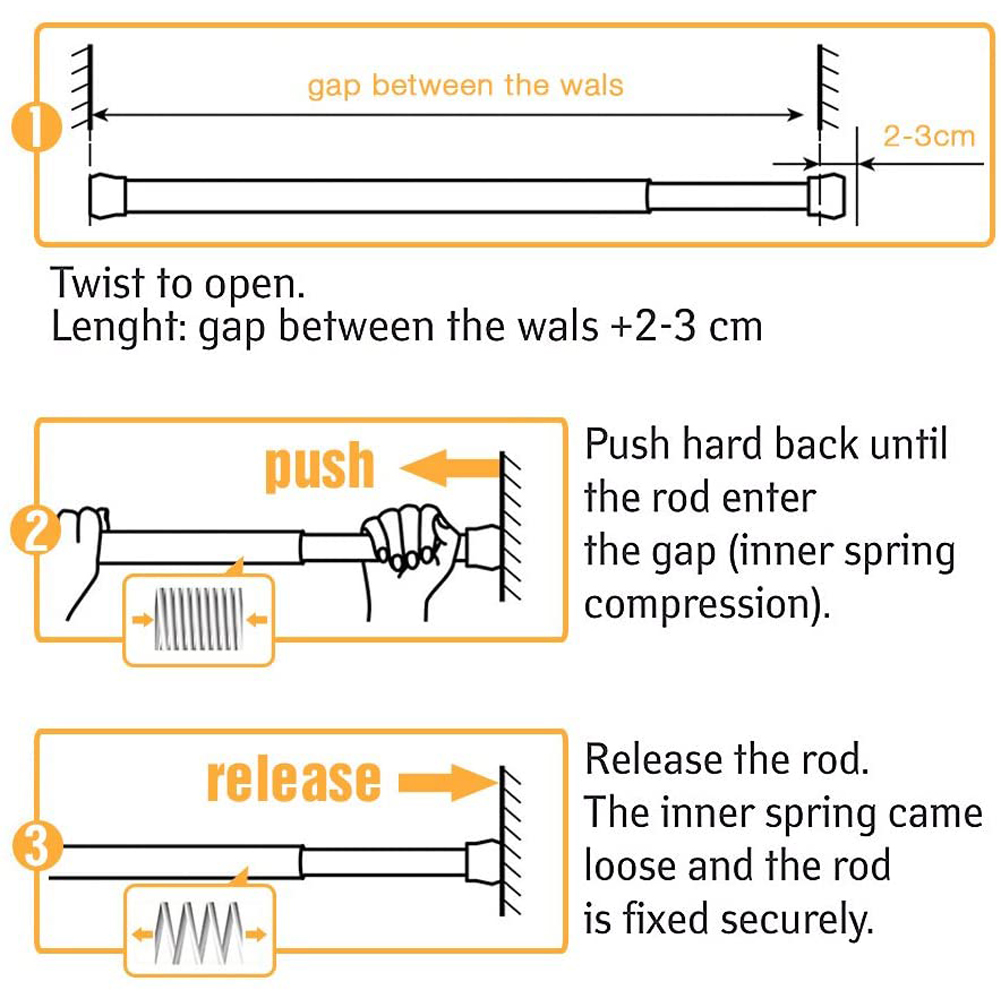 1
gap between the wals
2-3cm

Twist to open.
Lenght: gap between the wals +2-3 cm

2
push

Push hard back until the rod enter the gap (inner spring compression).

3
release

Release the rod. The inner spring came loose and the rod is fixed securely.