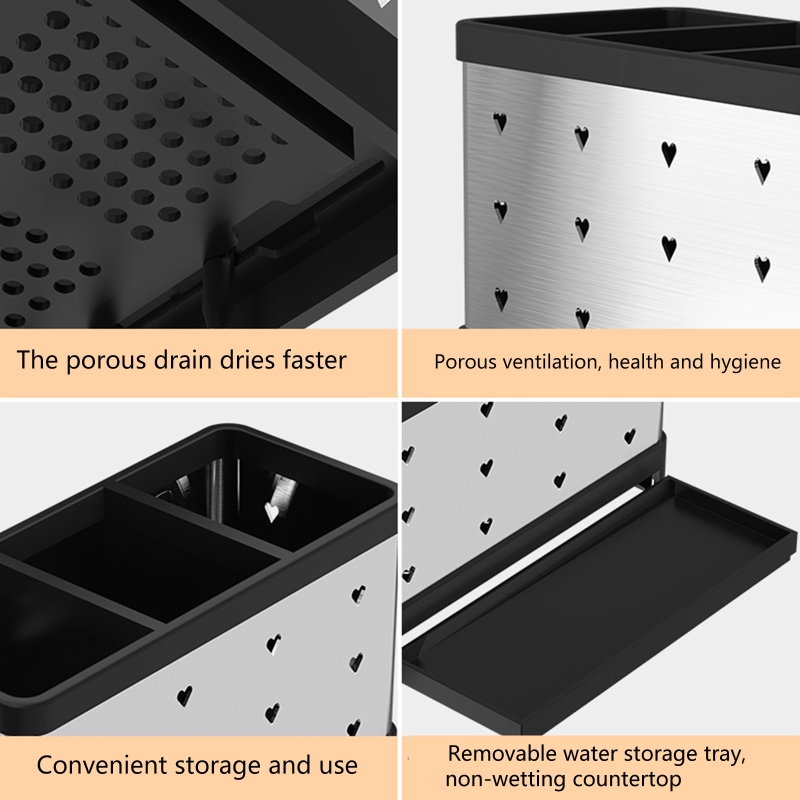 The porous drain dries faster

Porous ventilation, health and hygiene

Convenient storage and use

Removable water storage tray, non-wetting countertop