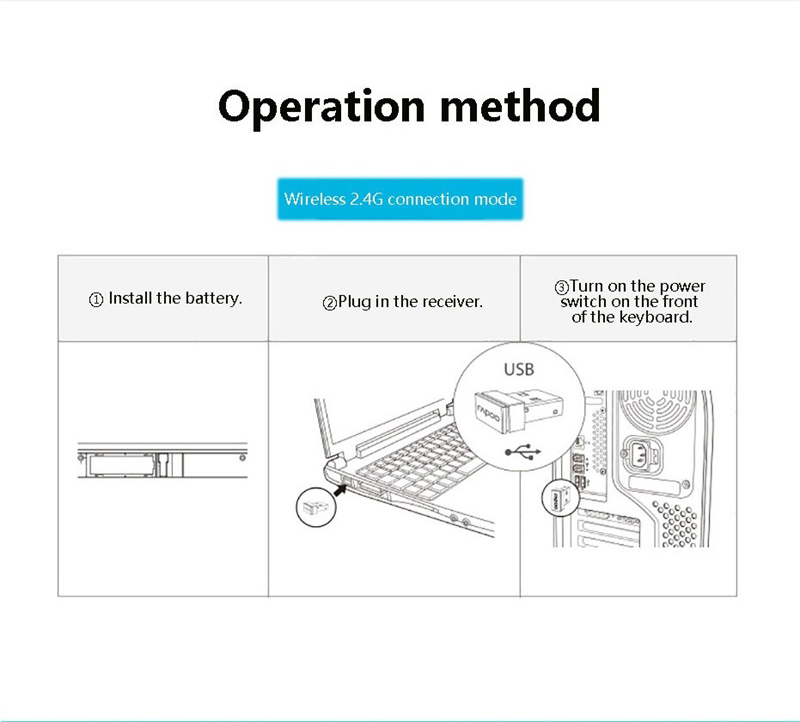 Operation method

Wireless 2.4G connection mode

| ① Install the battery. | ②Plug in the receiver. | ③Turn on the power switch on the front of the keyboard. |
|---|---|---|
| | USB rapoo | rapoo |