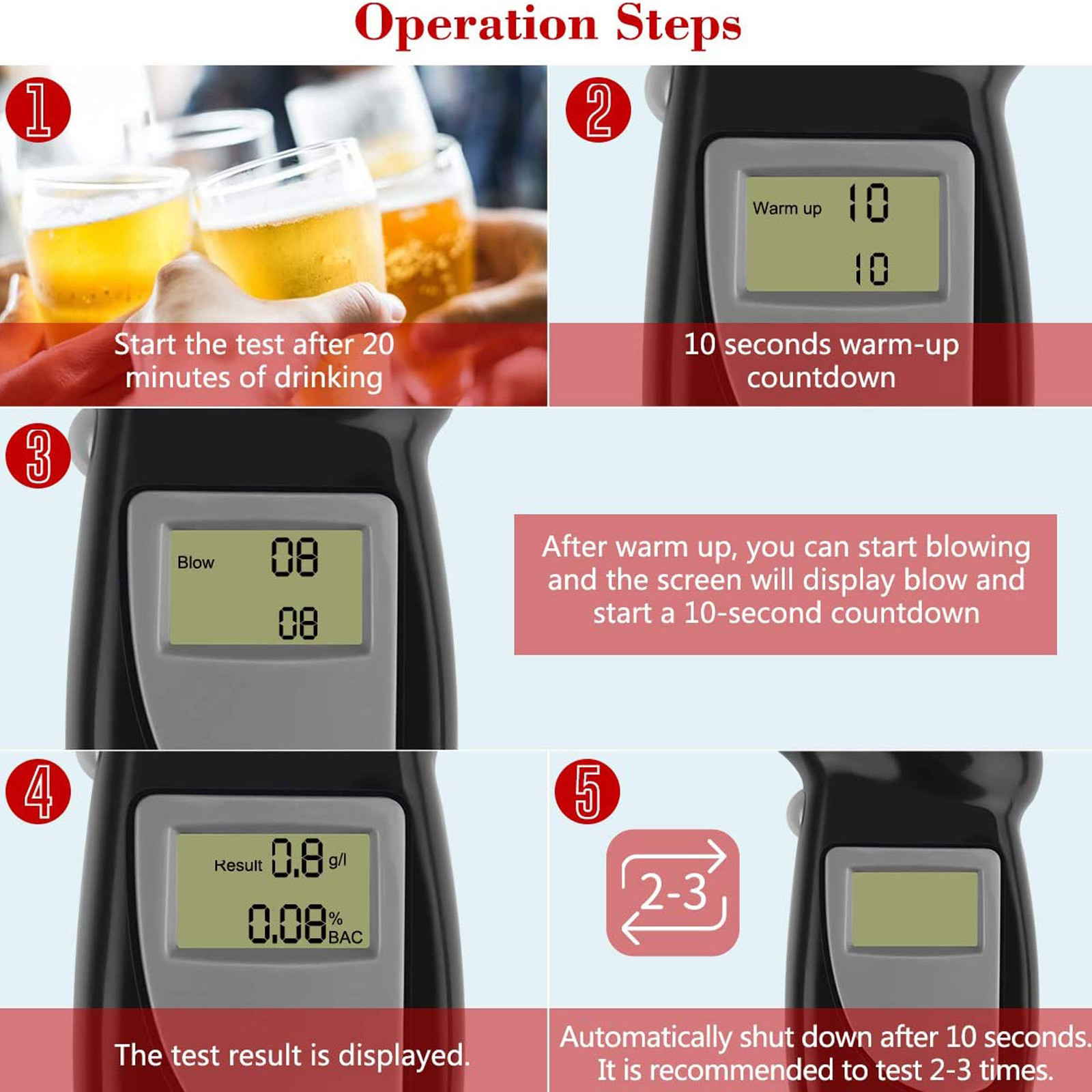 Operation Steps

1

Start the test after 20 minutes of drinking

2

Warm up 10

10

10 seconds warm-up countdown

3

Blow 08

08

After warm up, you can start blowing and the screen will display blow and start a 10-second countdown

4

Result 0.8 g/l

0.08 % BAC

The test result is displayed.

5

2-3

Automatically shut down after 10 seconds. It is recommended to test 2-3 times.