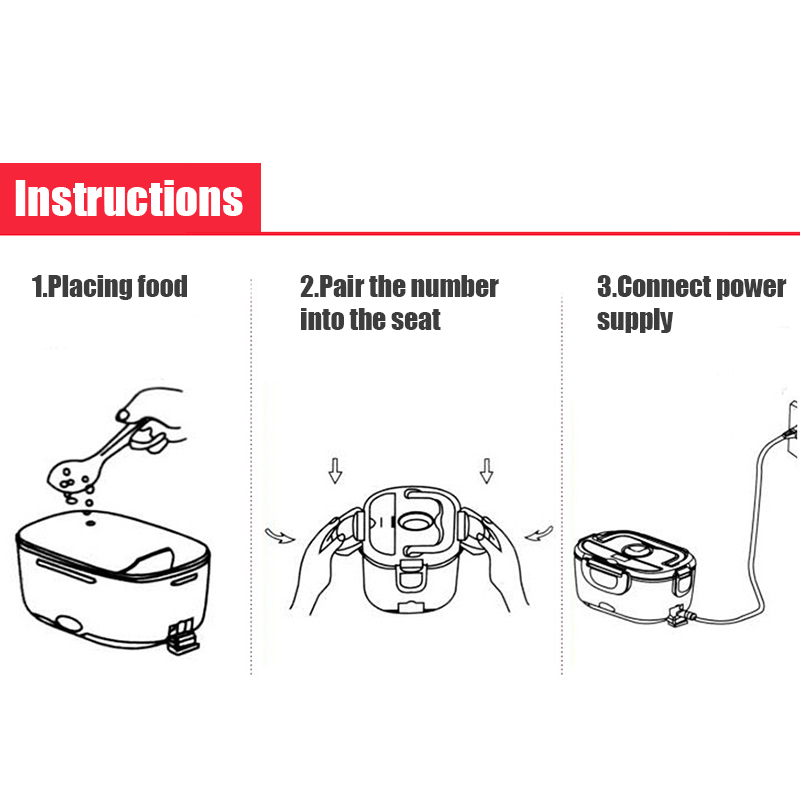 Instructions

1.Placing food

2.Pair the number into the seat

3.Connect power supply