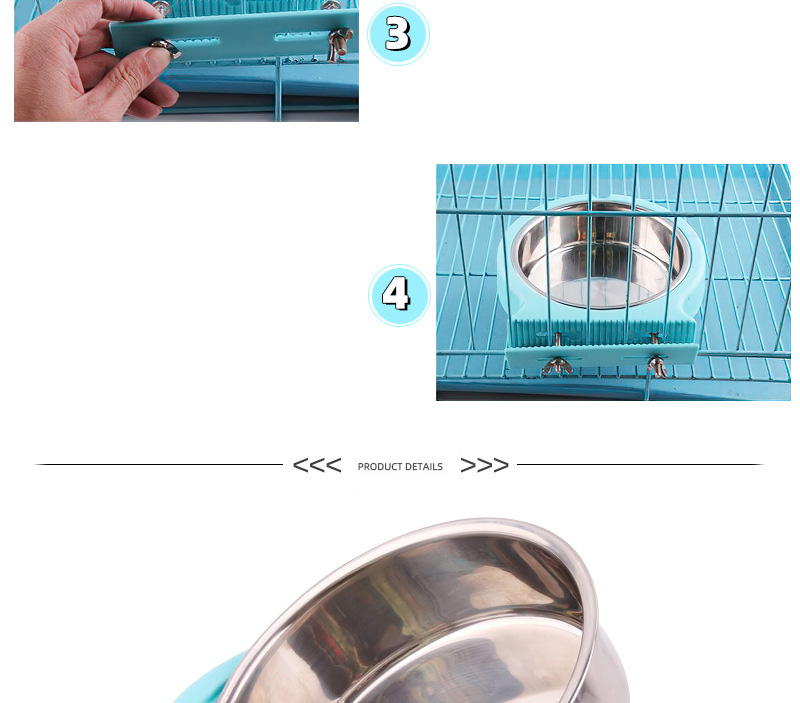 3

4

<<< PRODUCT DETAILS >>>