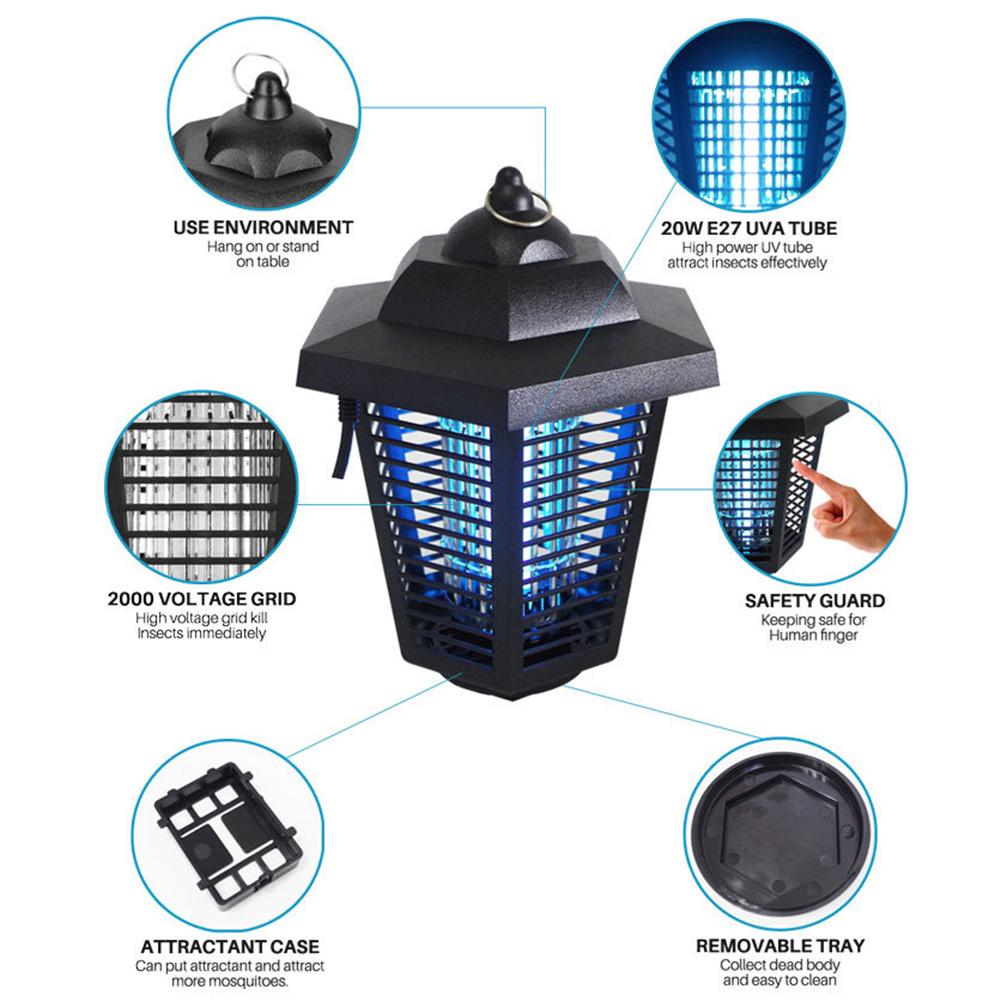 USE ENVIRONMENT
Hang on or stand on table

20W E27 UVA TUBE
High power UV tube attract insects effectively

2000 VOLTAGE GRID
High voltage grid kill Insects immediately

SAFETY GUARD
Keeping safe for Human finger

ATTRACTANT CASE
Can put attractant and attract more mosquitoes.

REMOVABLE TRAY
Collect dead body and easy to clean