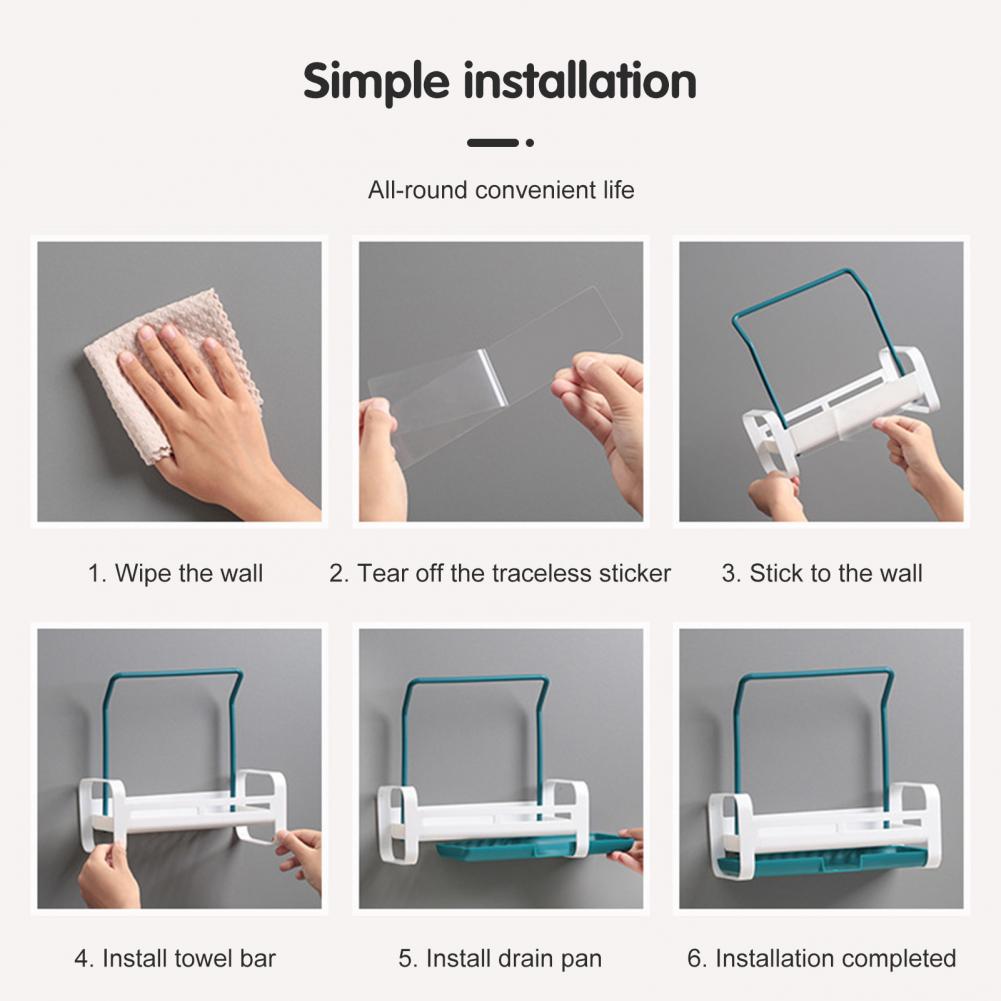 Simple installation

All-round convenient life

1. Wipe the wall

2. Tear off the traceless sticker

3. Stick to the wall

4. Install towel bar

5. Install drain pan

6. Installation completed