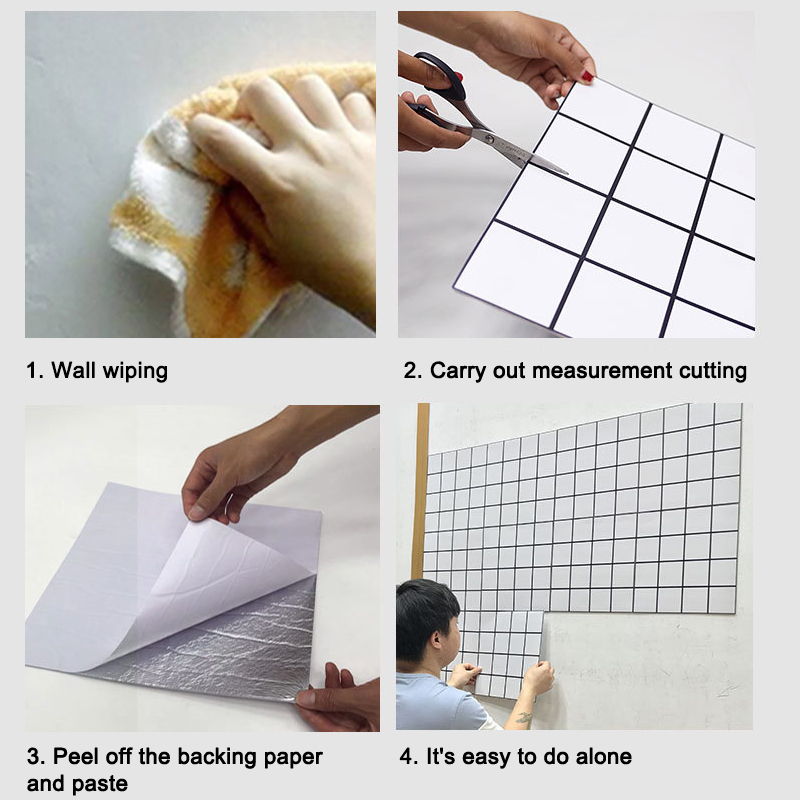 1. Wall wiping

2. Carry out measurement cutting

3. Peel off the backing paper and paste

4. It's easy to do alone