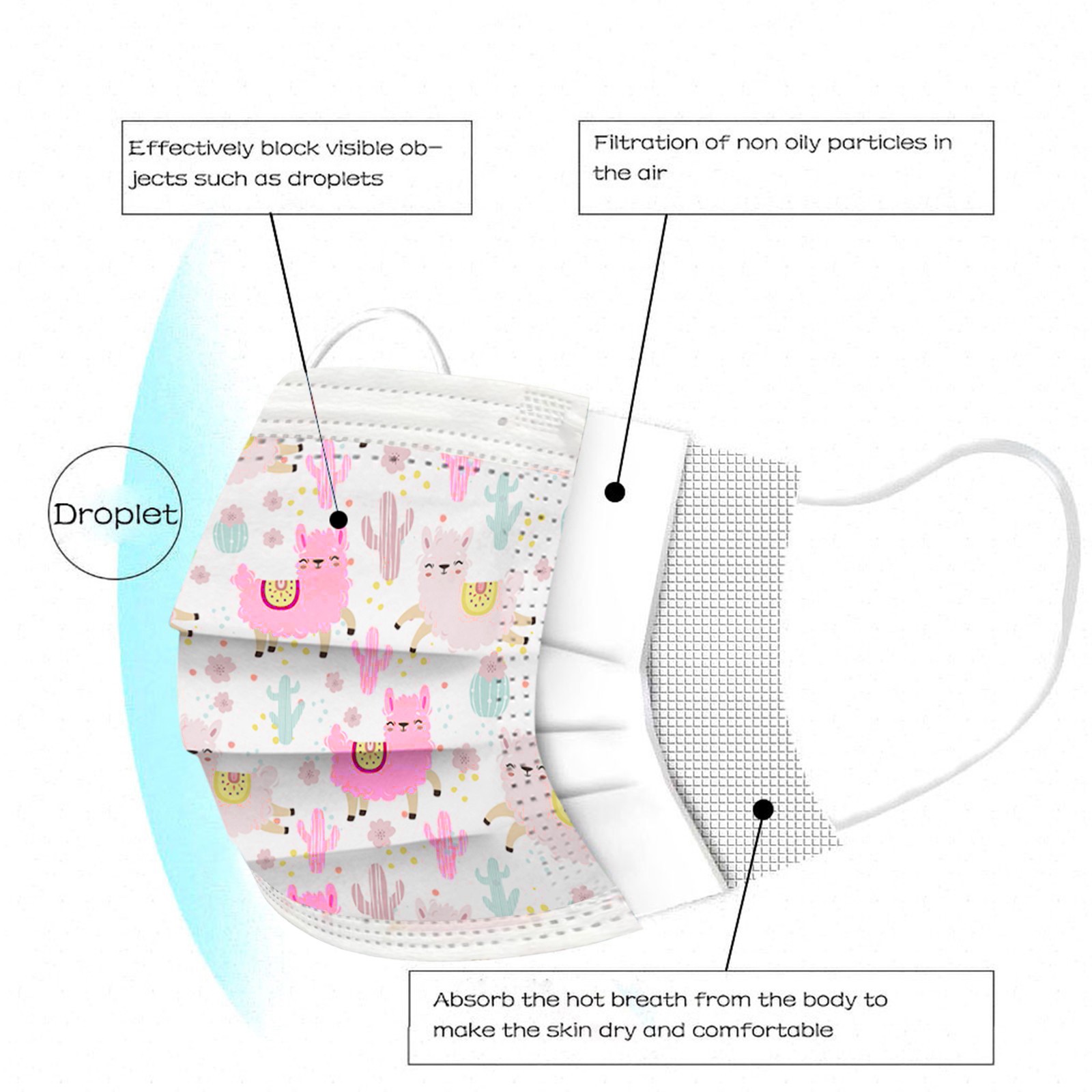 Effectively block visible objects such as droplets

Filtration of non oily particles in the air

Droplet

Absorb the hot breath from the body to make the skin dry and comfortable