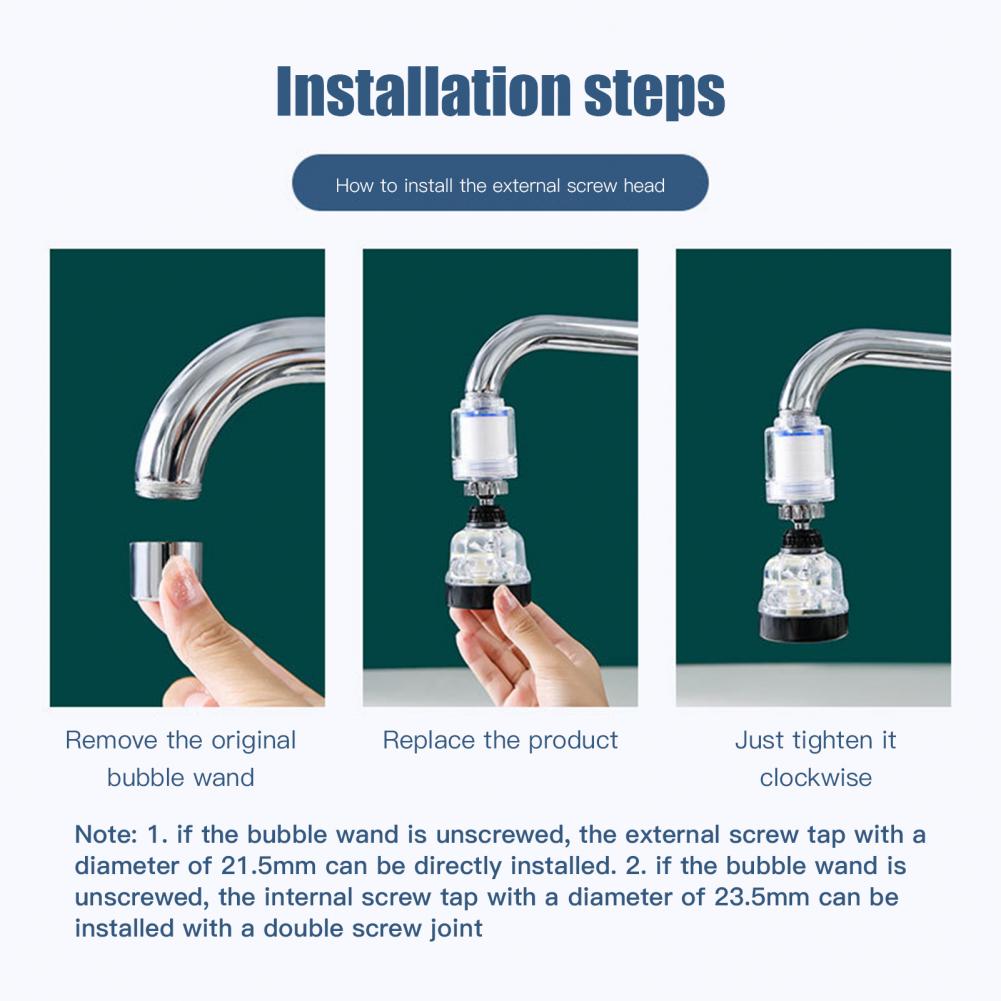 Installation steps

How to install the external screw head

Remove the original bubble wand

Replace the product

Just tighten it clockwise

Note: 1. if the bubble wand is unscrewed, the external screw tap with a diameter of 21.5mm can be directly installed. 2. if the bubble wand is unscrewed, the internal screw tap with a diameter of 23.5mm can be installed with a double screw joint