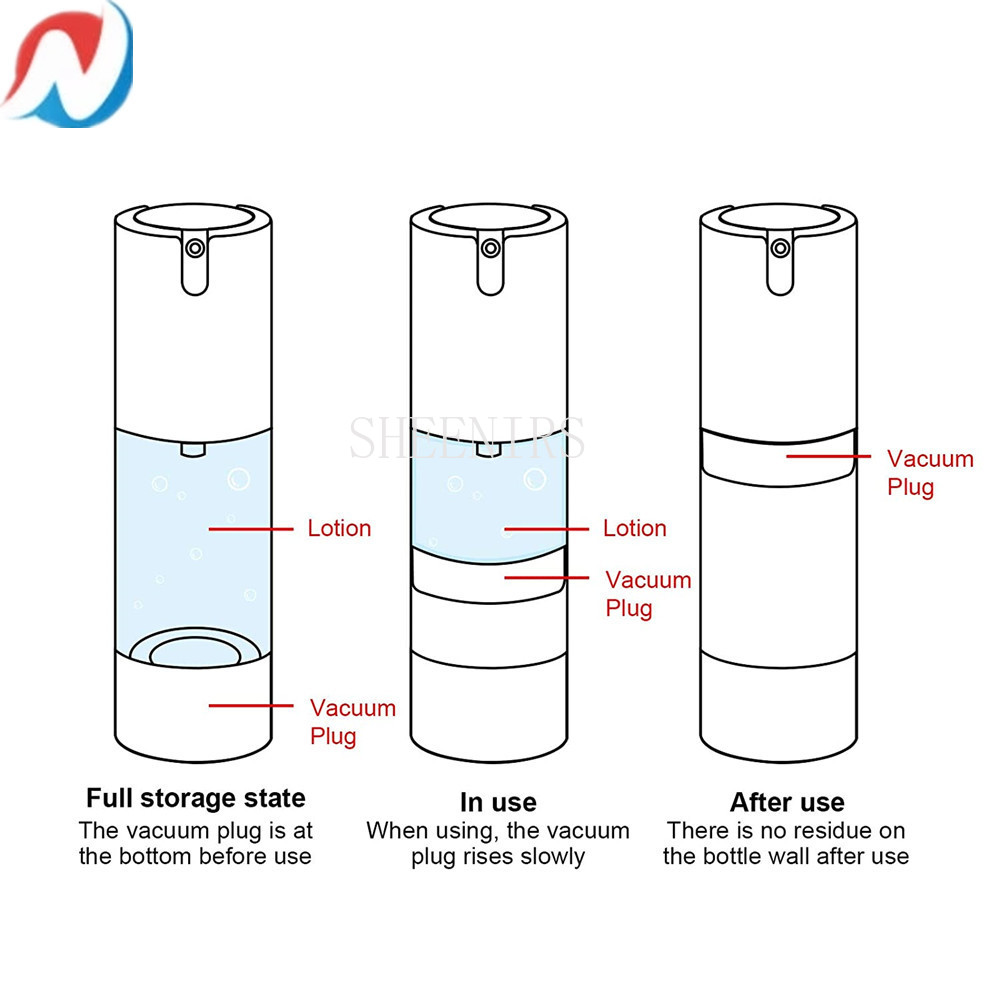 SHEENIRS

Lotion

Vacuum Plug

Full storage state
The vacuum plug is at the bottom before use

Lotion

Vacuum Plug

In use
When using, the vacuum plug rises slowly

Vacuum Plug

After use
There is no residue on the bottle wall after use