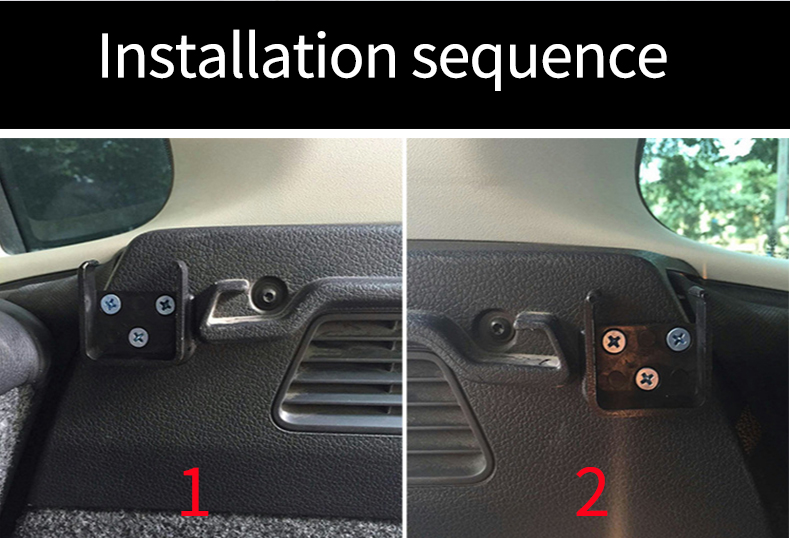 Installation sequence

1

2