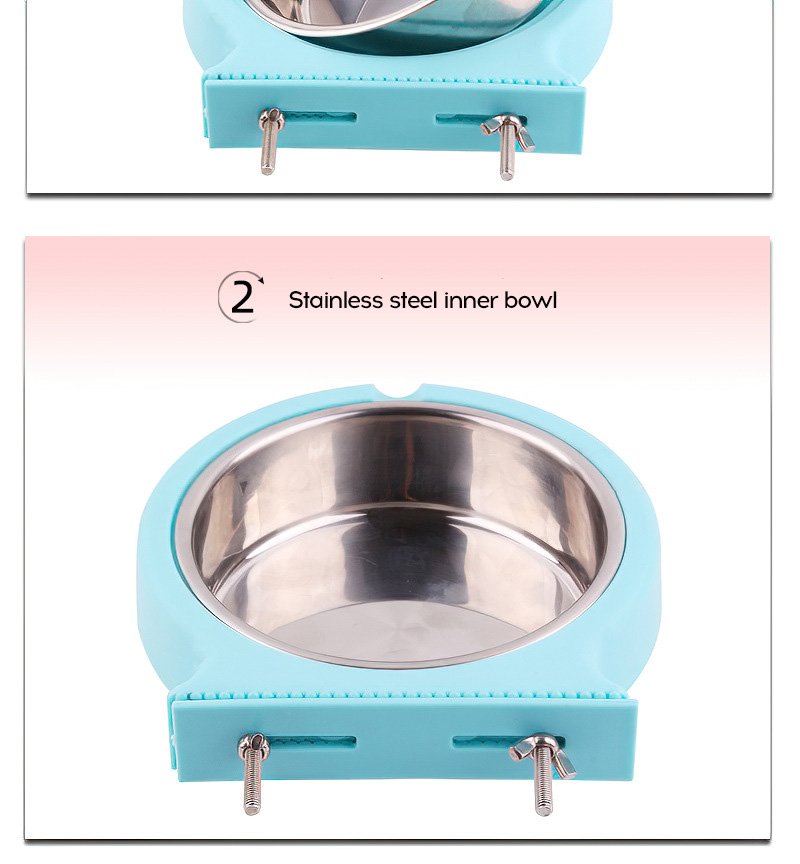 2 Stainless steel inner bowl