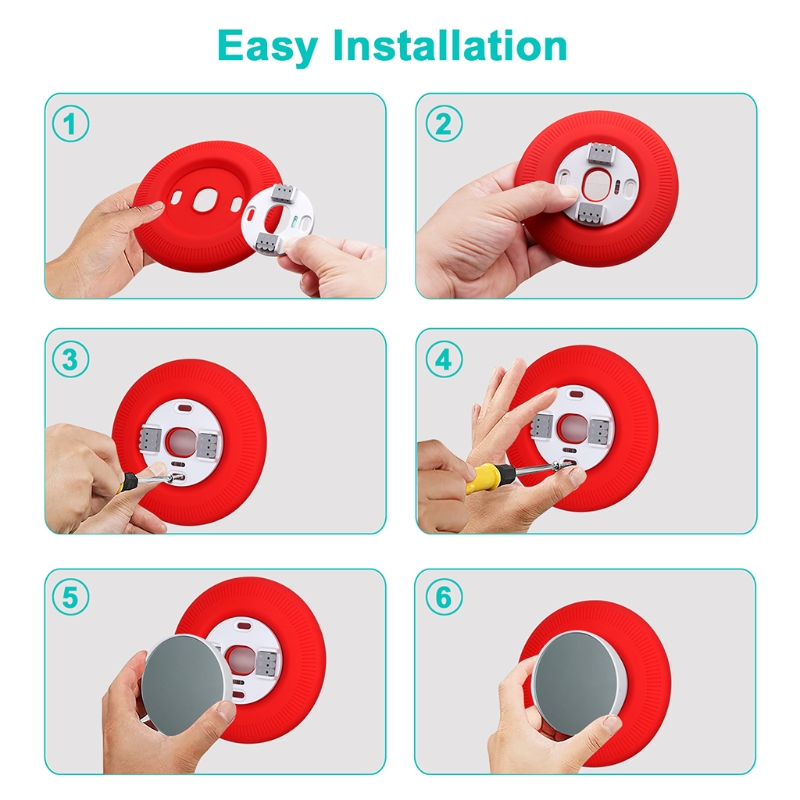 Easy Installation

1

2

3

4

5

6