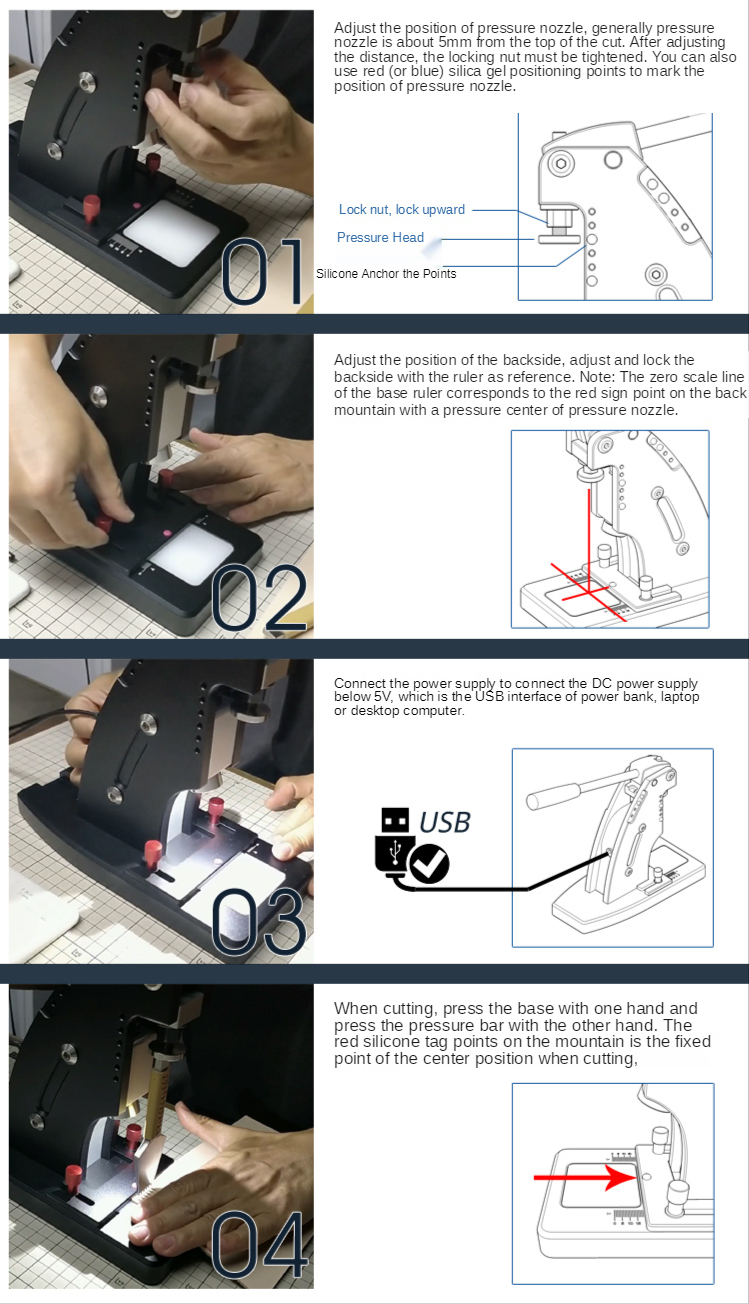 01

Adjust the position of pressure nozzle, generally pressure nozzle is about 5mm from the top of the cut. After adjusting the distance, the locking nut must be tightened. You can also use red (or blue) silica gel positioning points to mark the position of pressure nozzle.

Lock nut, lock upward

Pressure Head

Silicone Anchor the Points

02

Adjust the position of the backside, adjust and lock the backside with the ruler as reference. Note: The zero scale line of the base ruler corresponds to the red sign point on the back mountain with a pressure center of pressure nozzle.

03

Connect the power supply to connect the DC power supply below 5V, which is the USB interface of power bank, laptop or desktop computer.

USB

04

When cutting, press the base with one hand and press the pressure bar with the other hand. The red silicone tag points on the mountain is the fixed point of the center position when cutting,