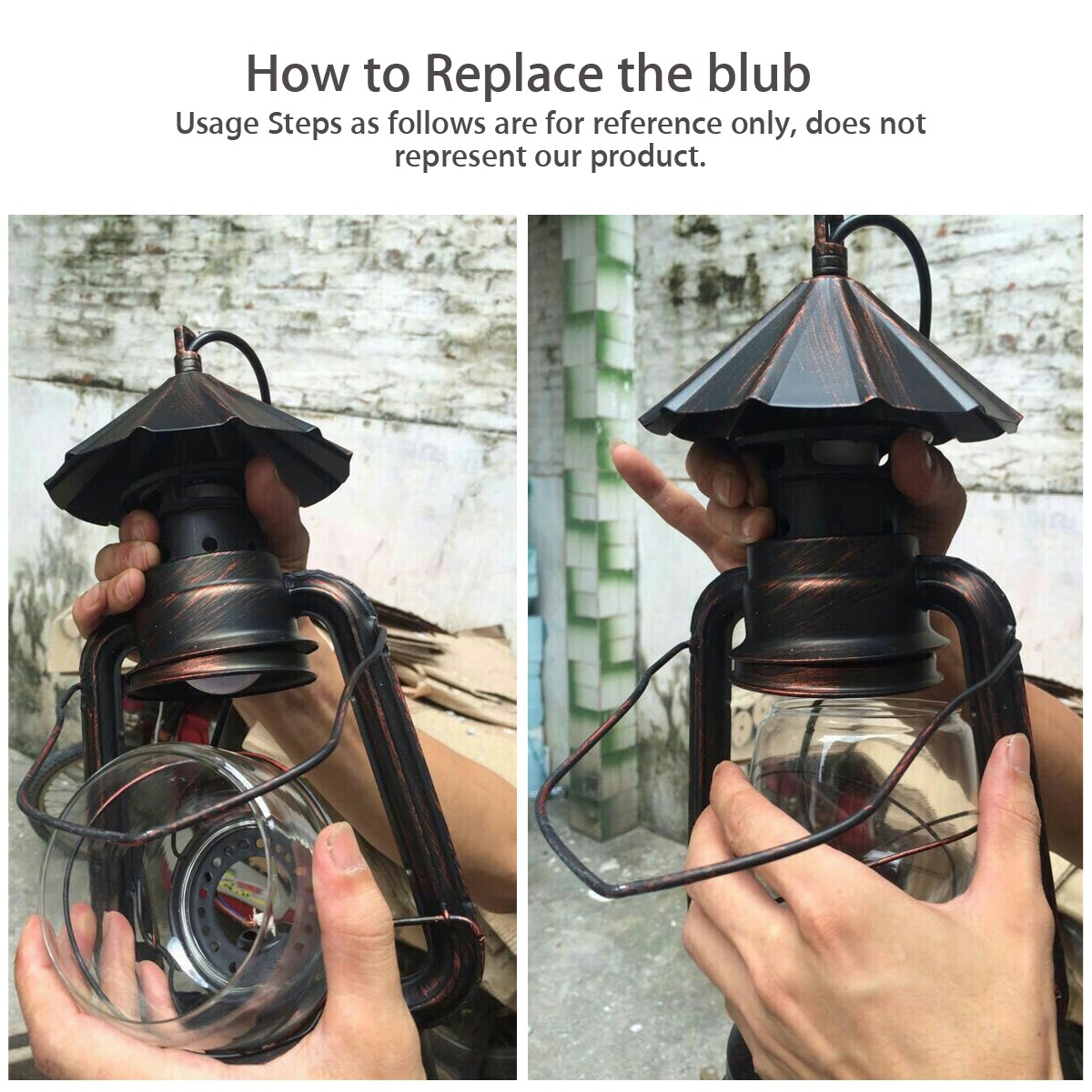 How to Replace the blub

Usage Steps as follows are for reference only, does not represent our product.