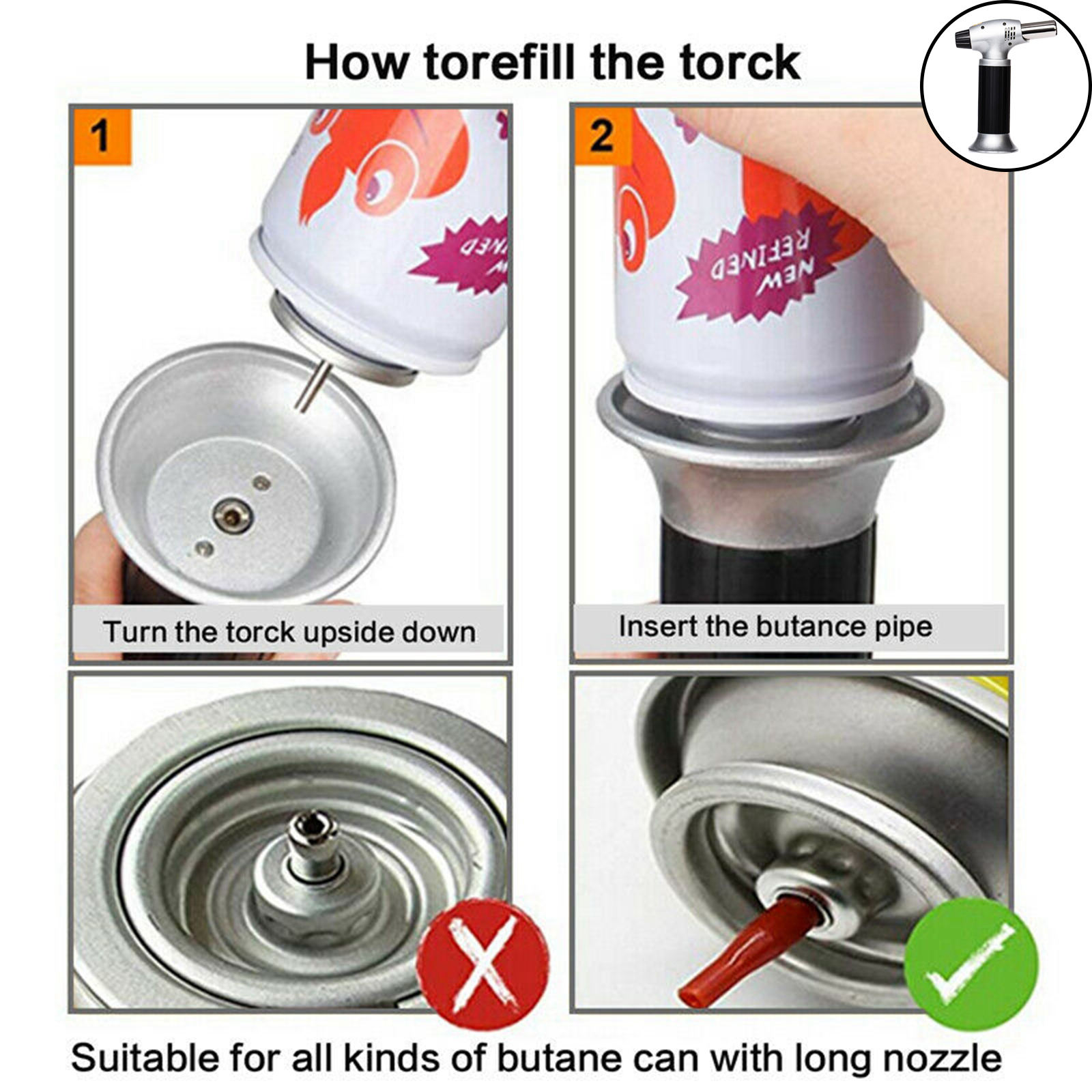 How torefill the torck

1

NEW REFINED

Turn the torck upside down

2

NEW REFINED

Insert the butance pipe

Suitable for all kinds of butane can with long nozzle