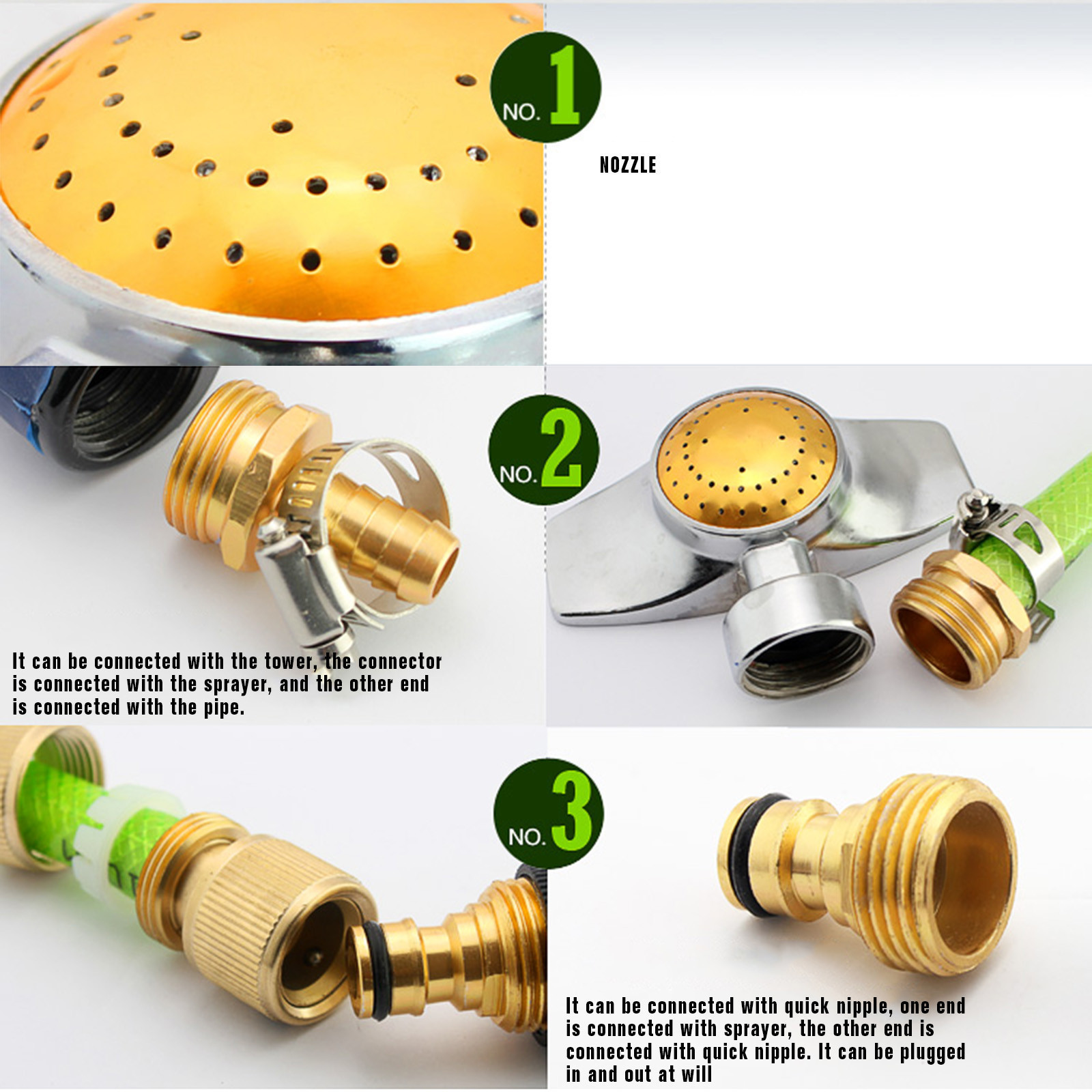 NO. 1

NOZZLE

NO. 2

It can be connected with the tower, the connector is connected with the sprayer, and the other end is connected with the pipe.

NO. 3

It can be connected with quick nipple, one end is connected with sprayer, the other end is connected with quick nipple. It can be plugged in and out at will