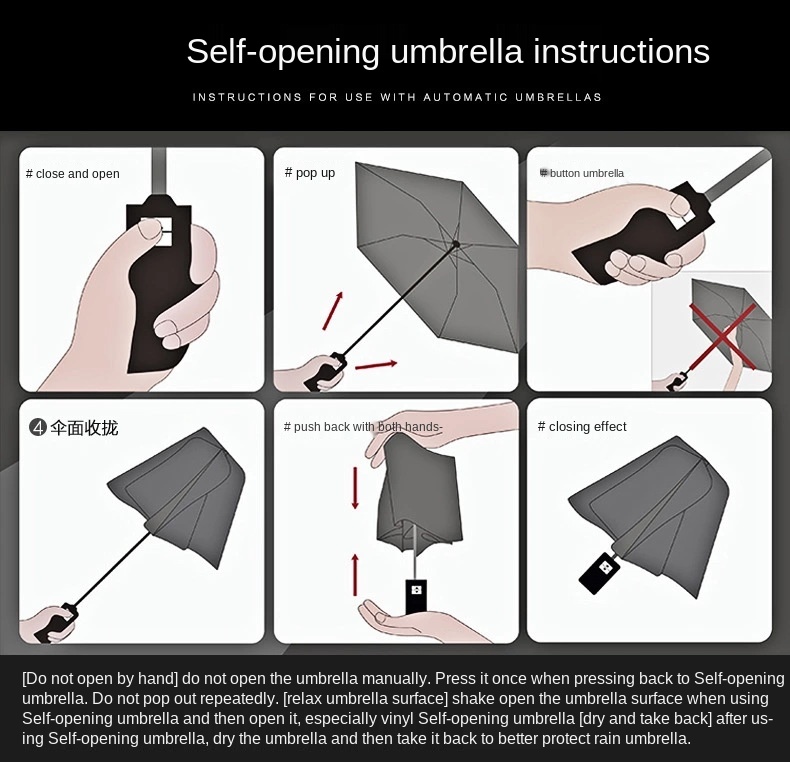 Self-opening umbrella instructions

INSTRUCTIONS FOR USE WITH AUTOMATIC UMBRELLAS

# close and open

# pop up

# button umbrella

④ 伞面收拢

# push back with both hands-

# closing effect

[Do not open by hand] do not open the umbrella manually. Press it once when pressing back to Self-opening umbrella. Do not pop out repeatedly. [relax umbrella surface] shake open the umbrella surface when using Self-opening umbrella and then open it, especially vinyl Self-opening umbrella [dry and take back] after using Self-opening umbrella, dry the umbrella and then take it back to better protect rain umbrella.