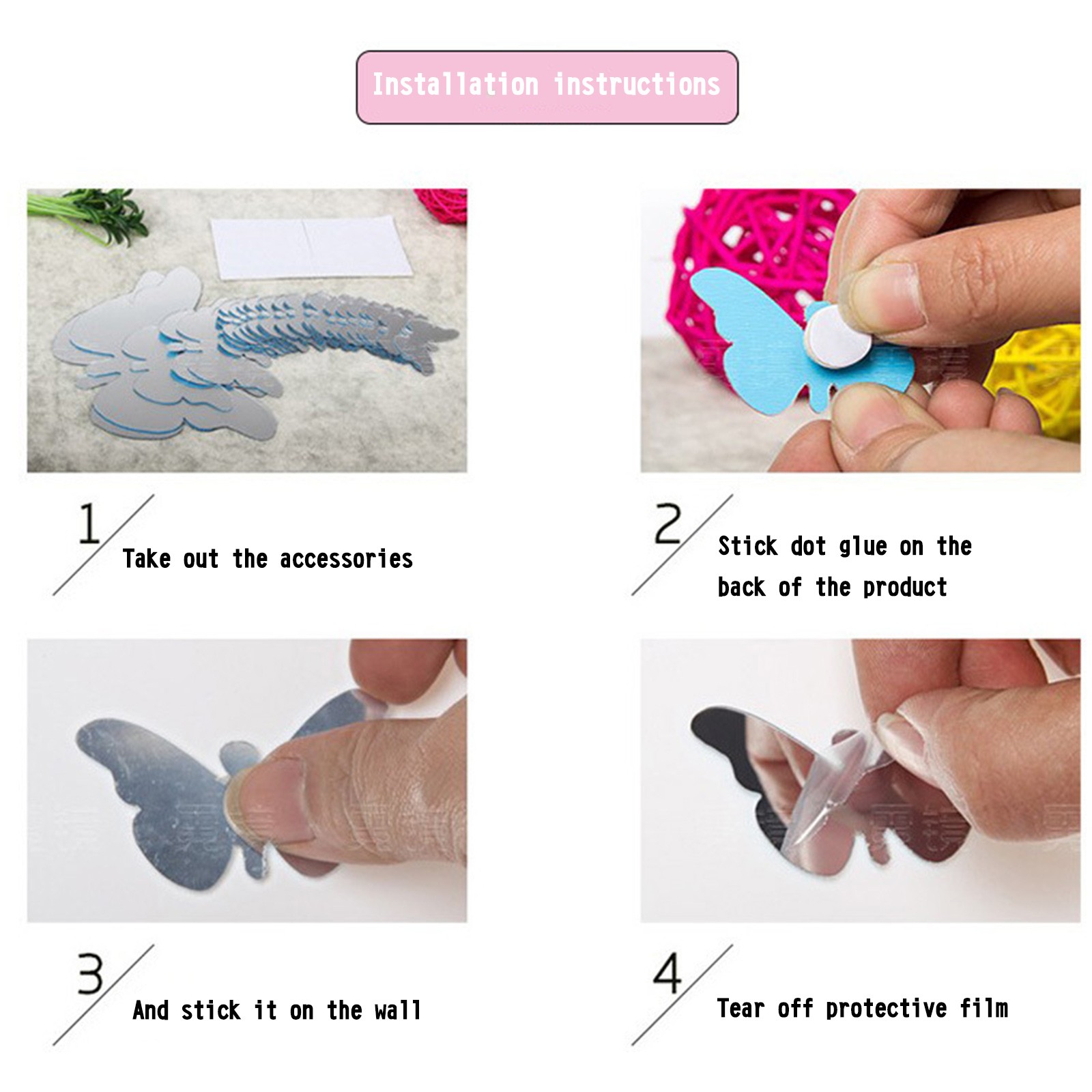 Installation instructions

1 Take out the accessories

2 Stick dot glue on the back of the product

3 And stick it on the wall

4 Tear off protective film