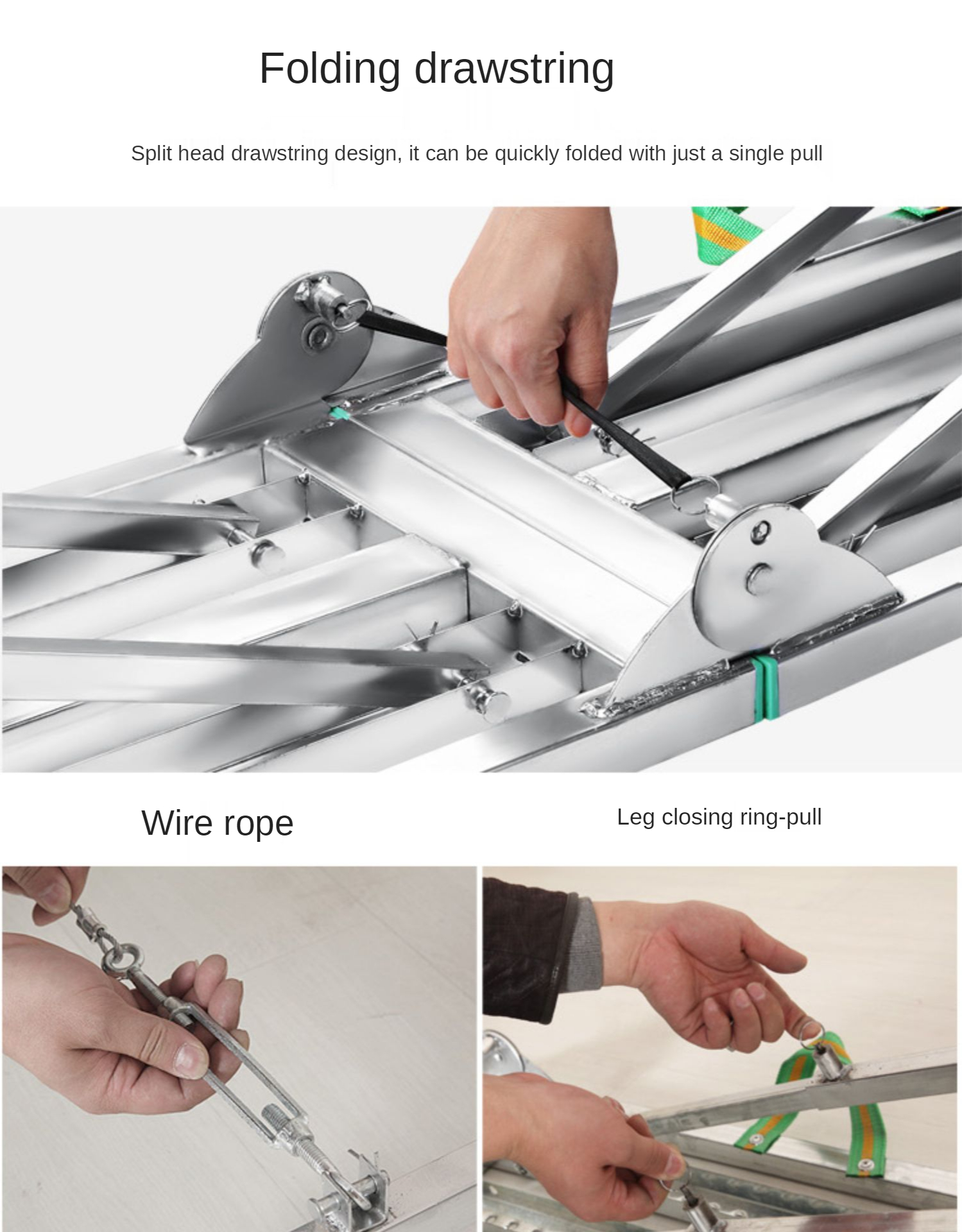 Folding drawstring

Split head drawstring design, it can be quickly folded with just a single pull

Wire rope

Leg closing ring-pull