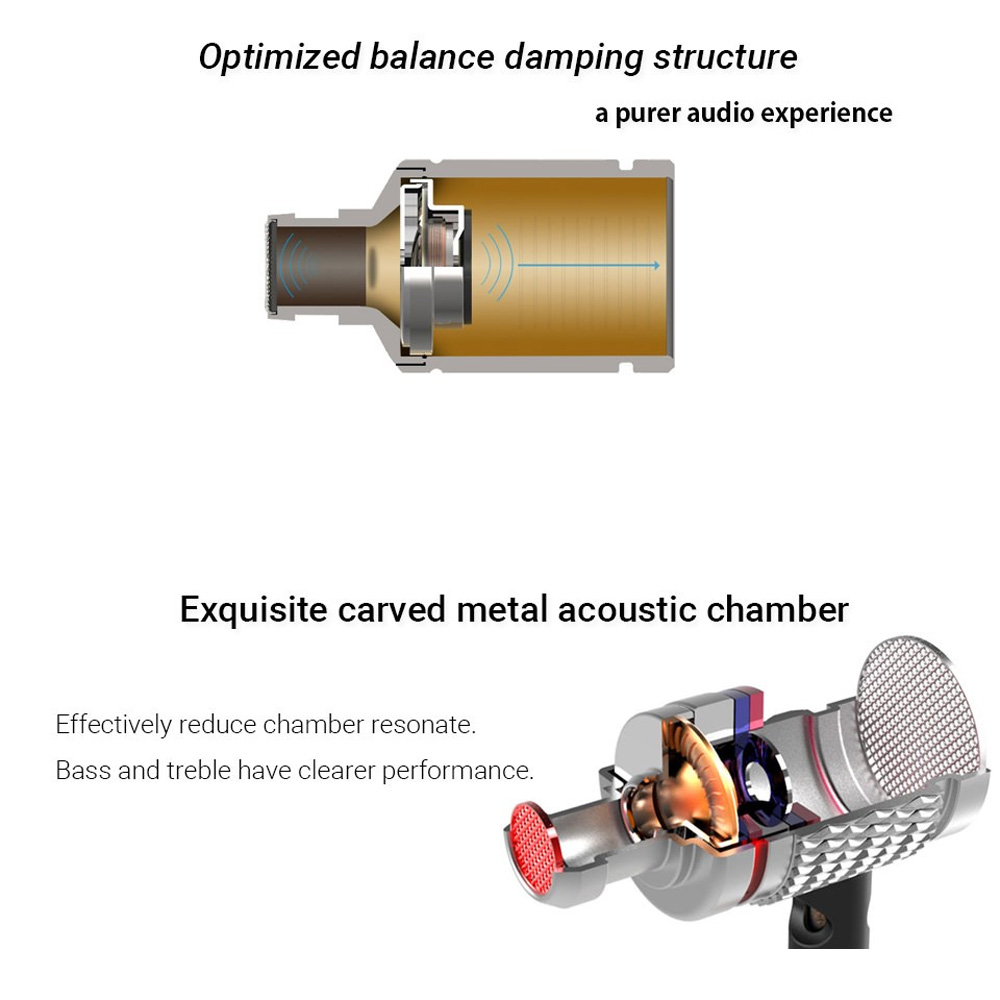 Optimized balance damping structure

a purer audio experience

Exquisite carved metal acoustic chamber

Effectively reduce chamber resonate.

Bass and treble have clearer performance.