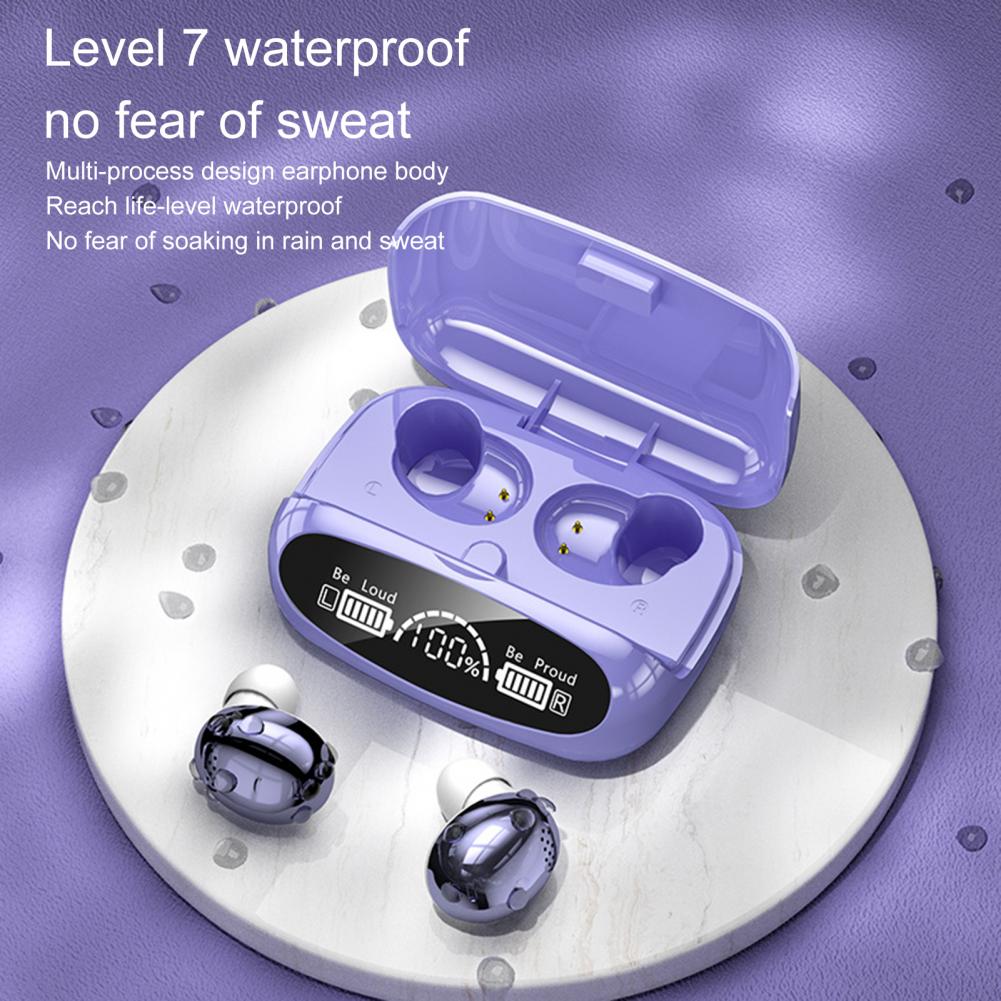 Level 7 waterproof
no fear of sweat

Multi-process design earphone body
Reach life-level waterproof
No fear of soaking in rain and sweat

L
R
Be Loud
L
100%
Be Proud
R