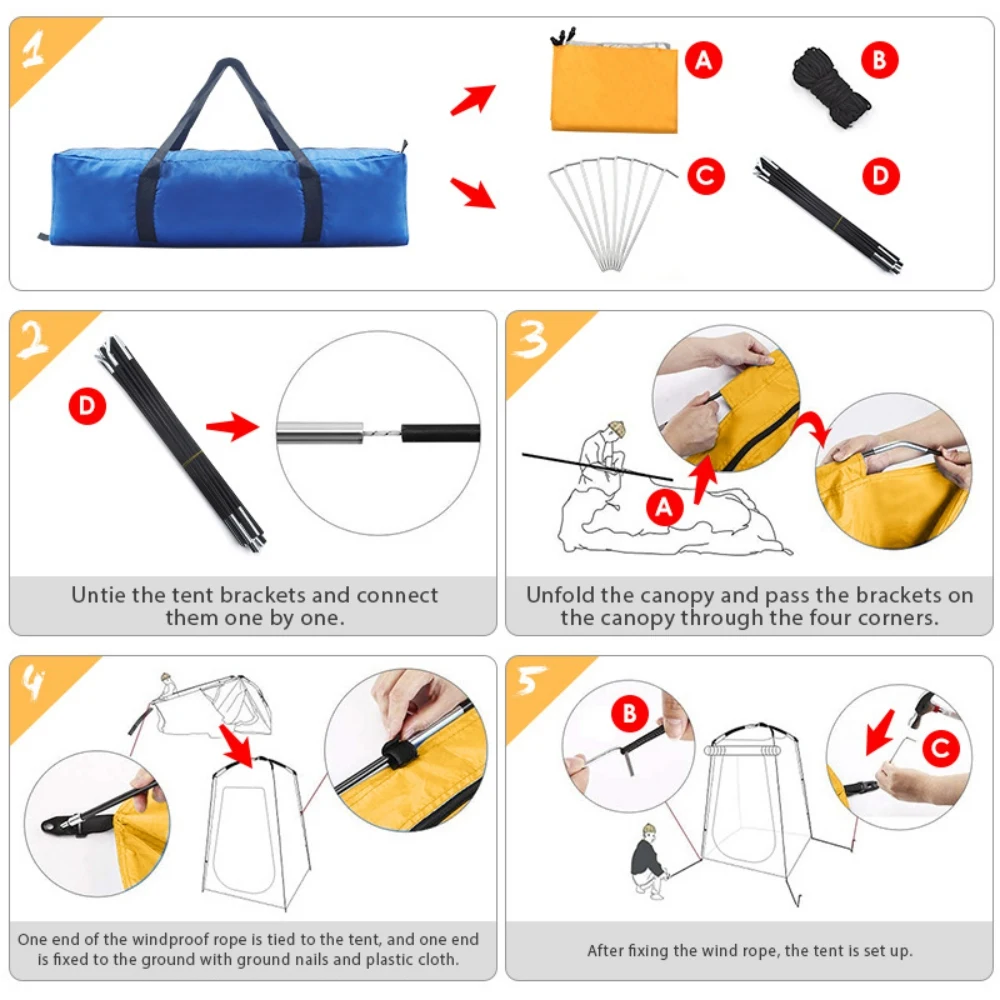 1

A

B

C

D

2

D

Untie the tent brackets and connect them one by one.

3

A

Unfold the canopy and pass the brackets on the canopy through the four corners.

4

One end of the windproof rope is tied to the tent, and one end is fixed to the ground with ground nails and plastic cloth.

5

B

C

After fixing the wind rope, the tent is set up.