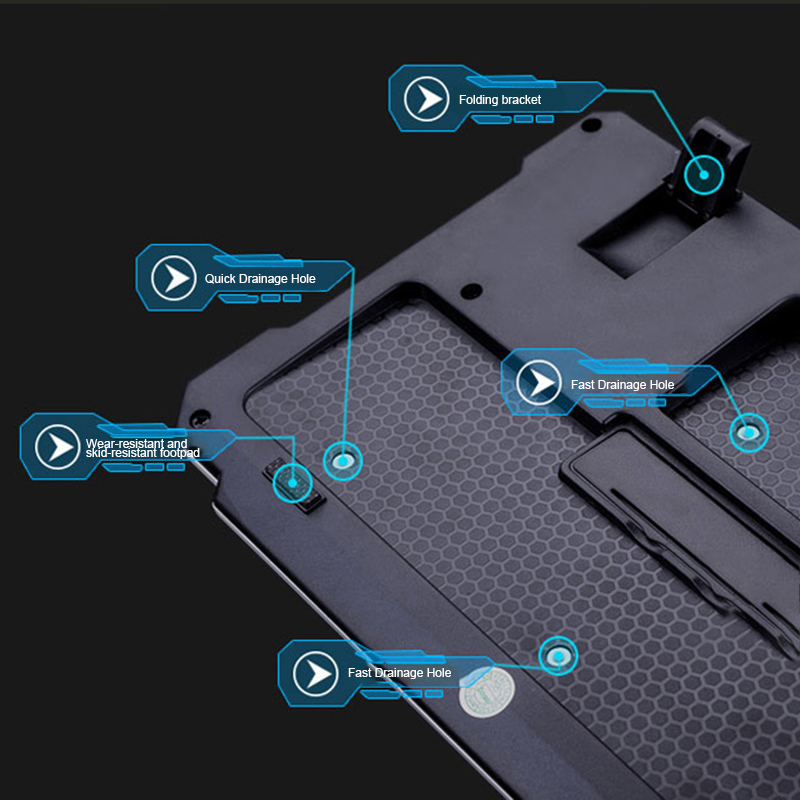 Folding bracket

Quick Drainage Hole

Fast Drainage Hole

Wear-resistant and skid-resistant footpad

Fast Drainage Hole